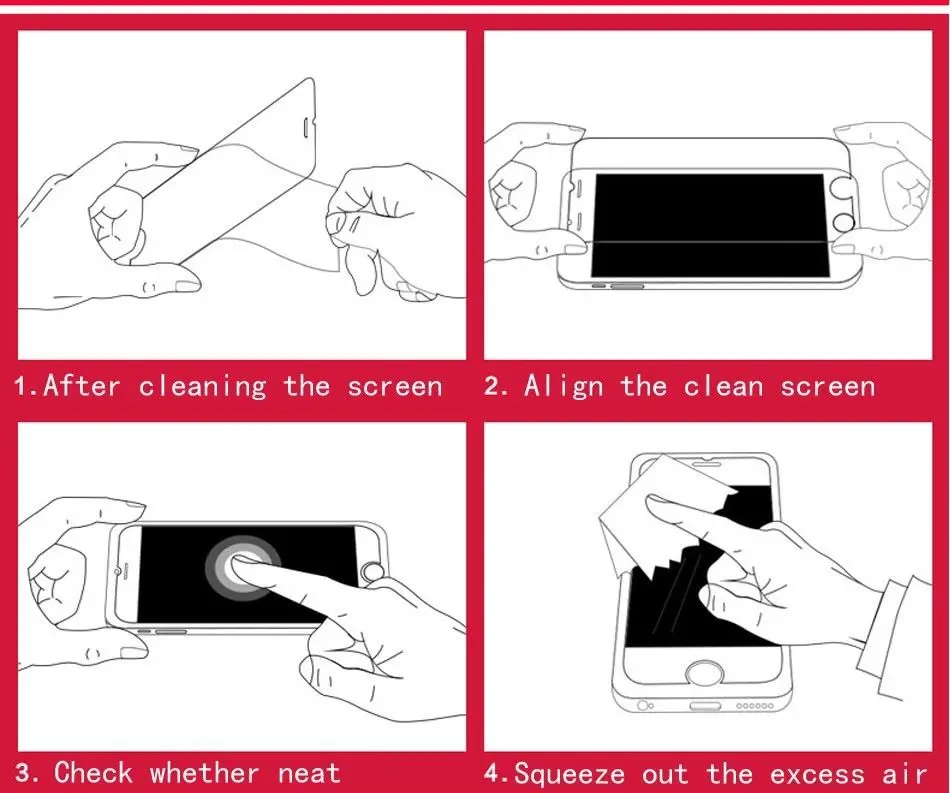 1.After cleaning the screen

2. Align the clean screen

3. Check whether neat

4.Squeeze out the excess air