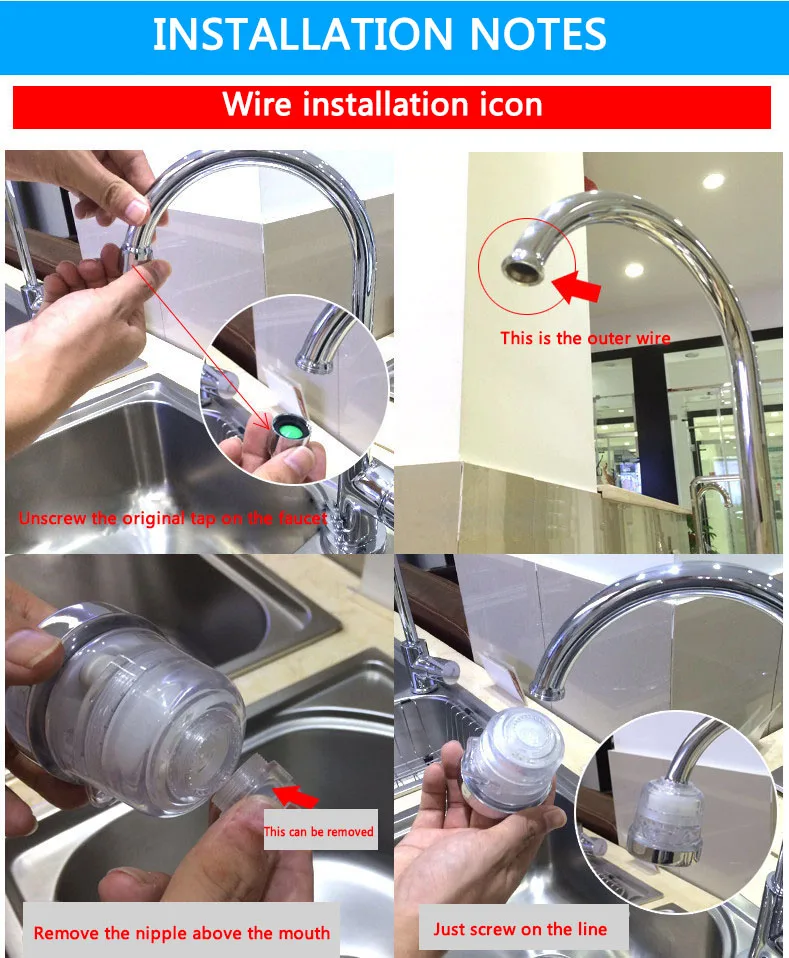 INSTALLATION NOTES

Wire installation icon

Unscrew the original tap on the faucet

This is the outer wire

This can be removed

Remove the nipple above the mouth

Just screw on the line