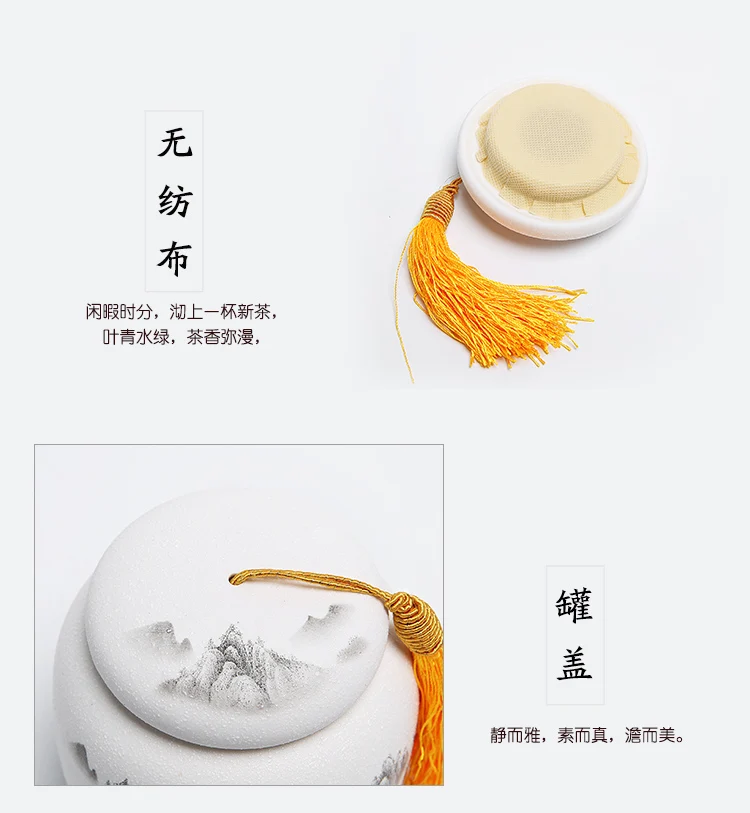 无纺布

闲暇时分，沏上一杯新茶，
叶青水绿，茶香弥漫，

罐盖

静而雅，素而真，澹而美。