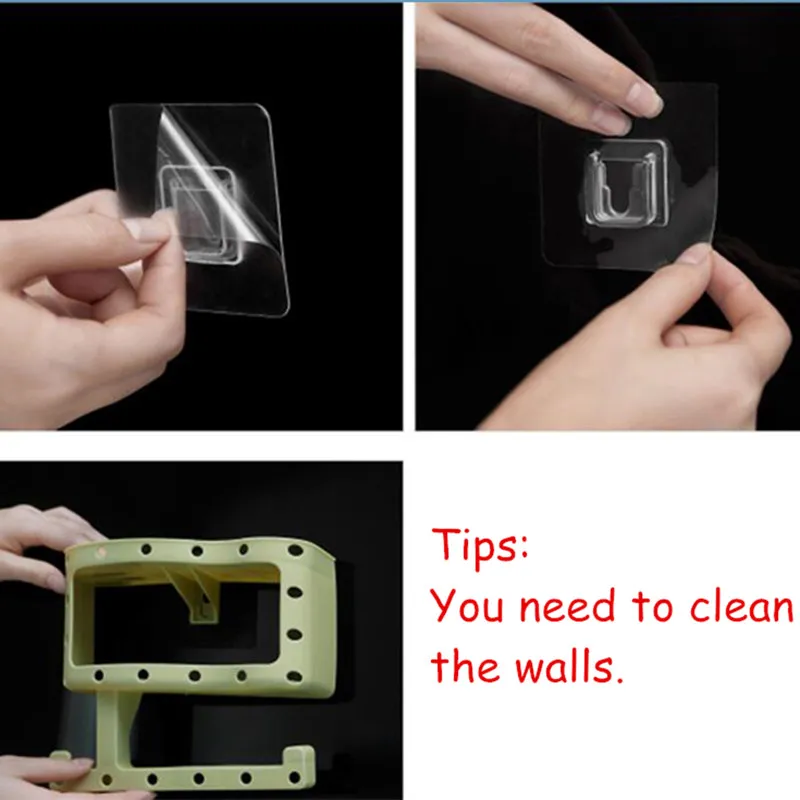 Tips:
You need to clean the walls.