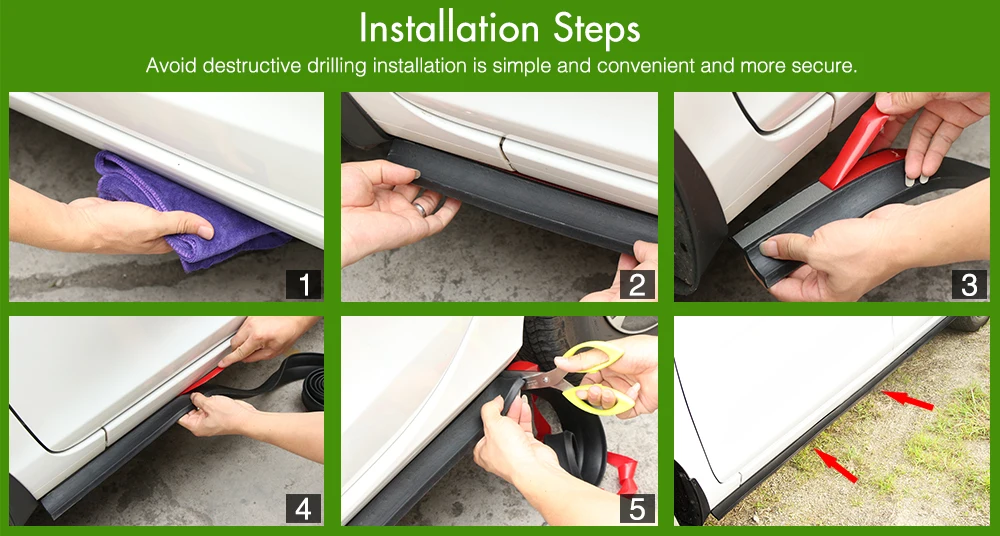 Installation Steps

Avoid destructive drilling installation is simple and convenient and more secure.

1

2

3

4

5