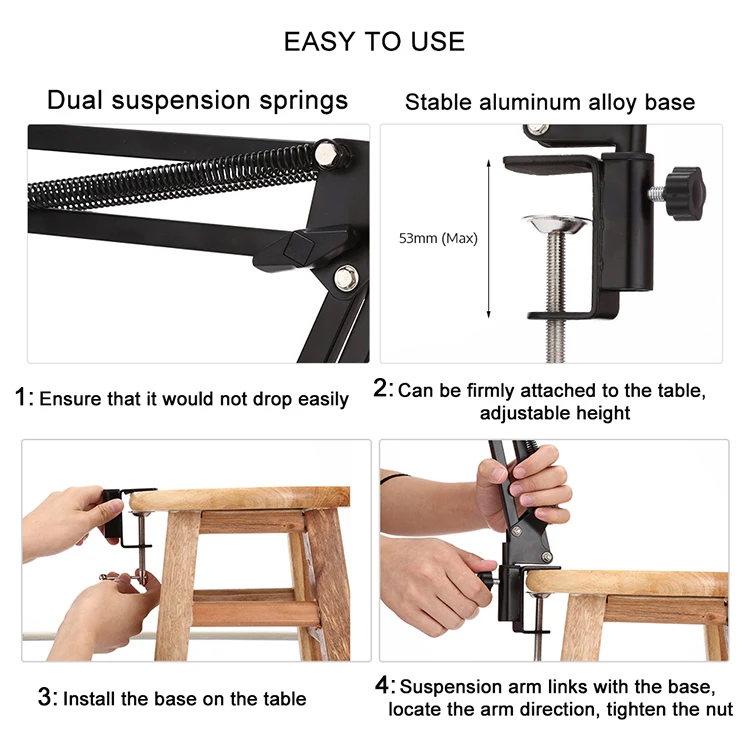 EASY TO USE

Dual suspension springs

Stable aluminum alloy base

53mm (Max)

1: Ensure that it would not drop easily

2: Can be firmly attached to the table, adjustable height

3: Install the base on the table

4: Suspension arm links with the base, locate the arm direction, tighten the nut