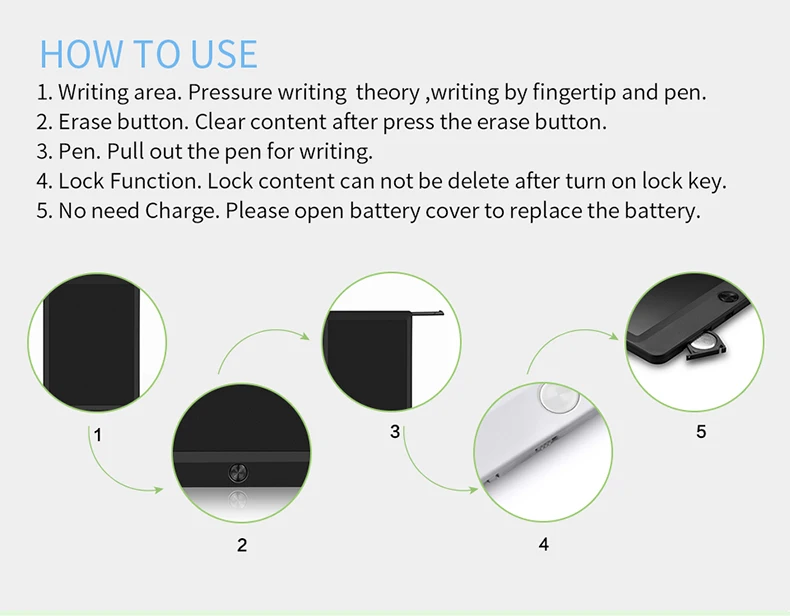 HOW TO USE

1. Writing area. Pressure writing theory ,writing by fingertip and pen.
2. Erase button. Clear content after press the erase button.
3. Pen. Pull out the pen for writing.
4. Lock Function. Lock content can not be delete after turn on lock key.
5. No need Charge. Please open battery cover to replace the battery.

1

2

3

4

5