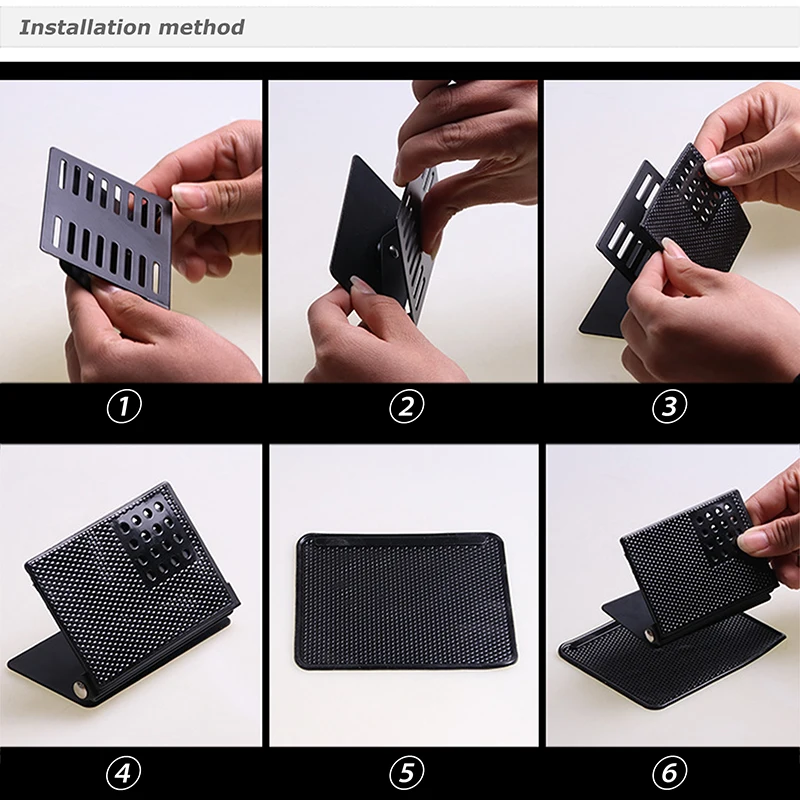 Installation method

①

②

③

④

⑤

⑥