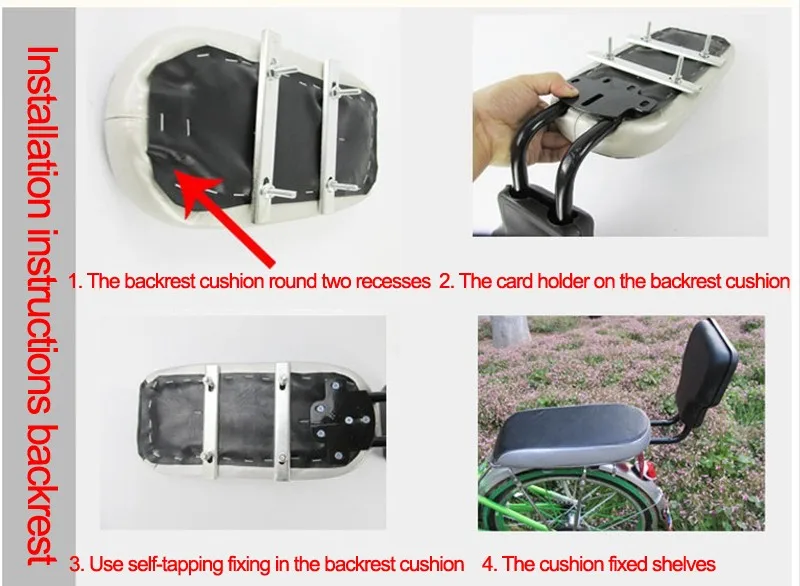 Installation instructions backrest

1. The backrest cushion round two recesses

2. The card holder on the backrest cushion

3. Use self-tapping fixing in the backrest cushion

4. The cushion fixed shelves