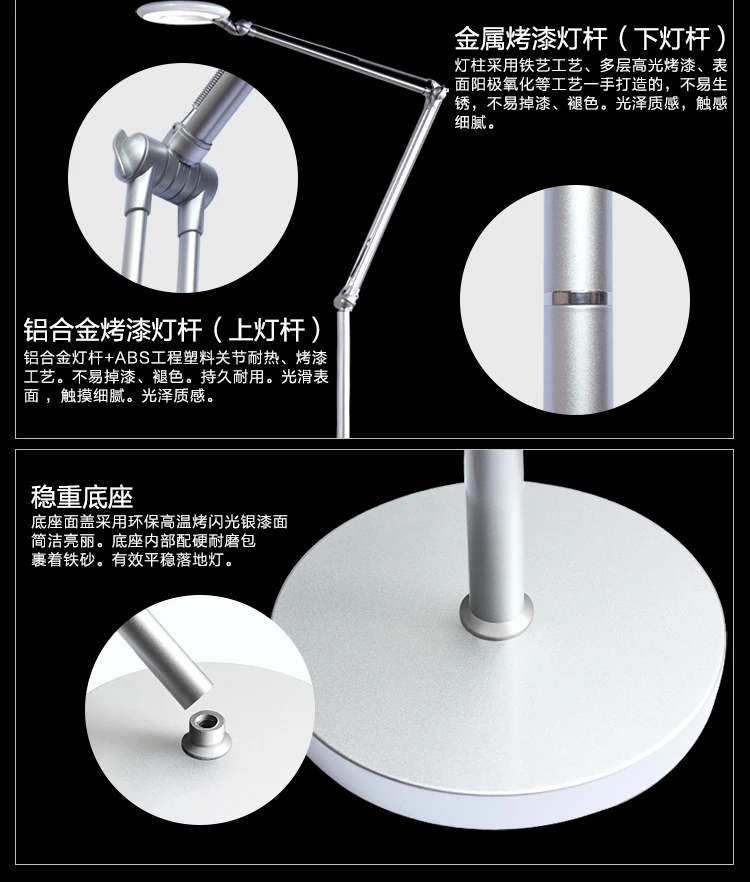 金属烤漆灯杆（下灯杆）
灯柱采用铁艺工艺、多层高光烤漆、表面阳极氧化等工艺一手打造的，不易生锈，不易掉漆、褪色。光泽质感，触感细腻。

铝合金烤漆灯杆（上灯杆）
铝合金灯杆+ABS工程塑料关节耐热、烤漆工艺。不易掉漆、褪色。持久耐用。光滑表面，触摸细腻。光泽质感。

稳重底座
底座面盖采用环保高温烤闪光银漆面简洁亮丽。底座内部配硬耐磨包裹着铁砂。有效平稳落地灯。