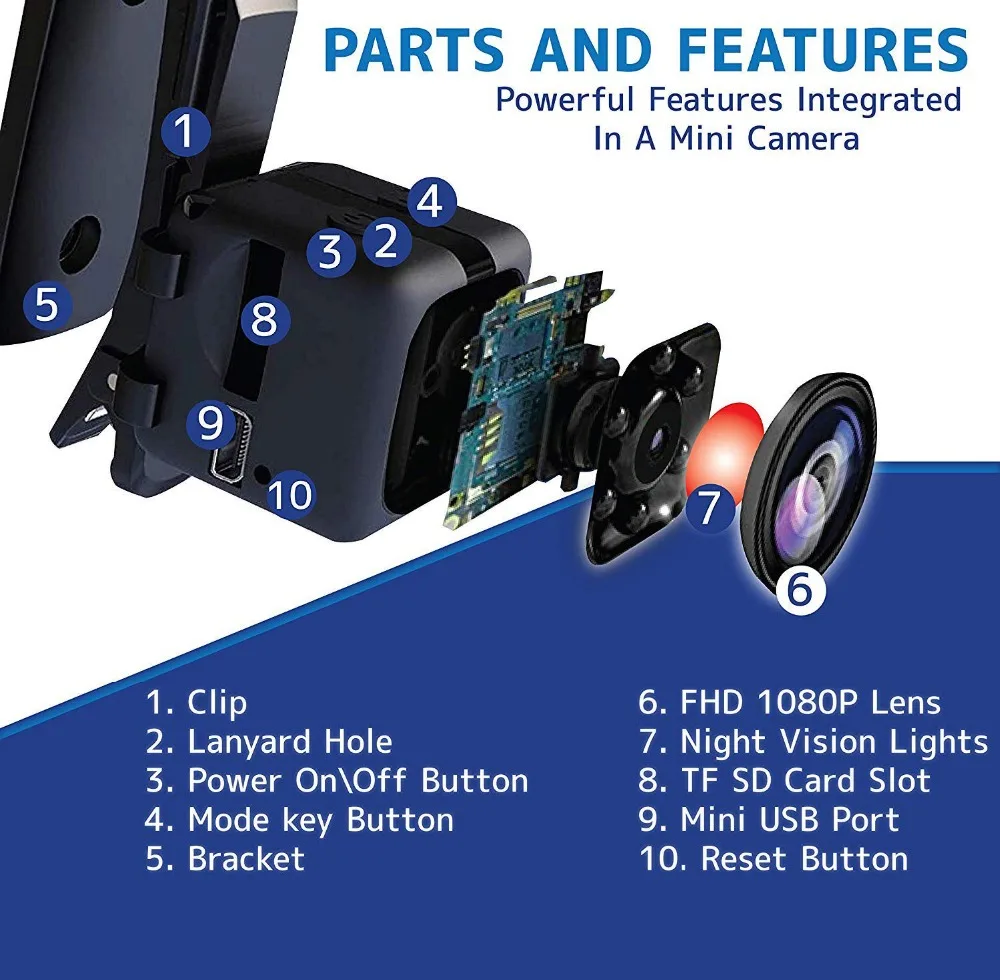 PARTS AND FEATURES
Powerful Features Integrated In A Mini Camera

1
4
3
2
5
8
9
10
7
6

1. Clip
2. Lanyard Hole
3. Power On\Off Button
4. Mode key Button
5. Bracket

6. FHD 1080P Lens
7. Night Vision Lights
8. TF SD Card Slot
9. Mini USB Port
10. Reset Button