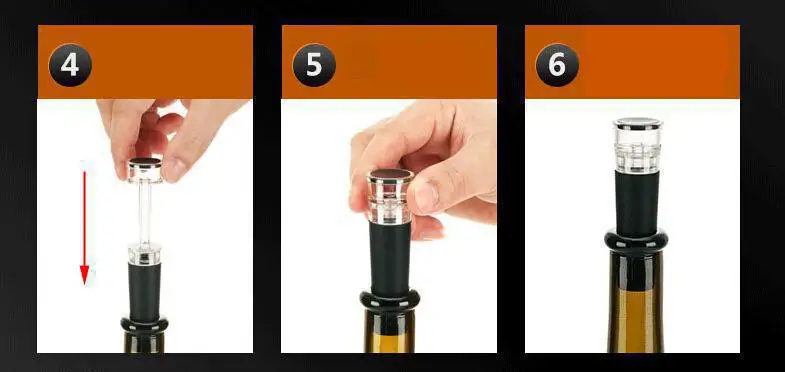 4

5

6