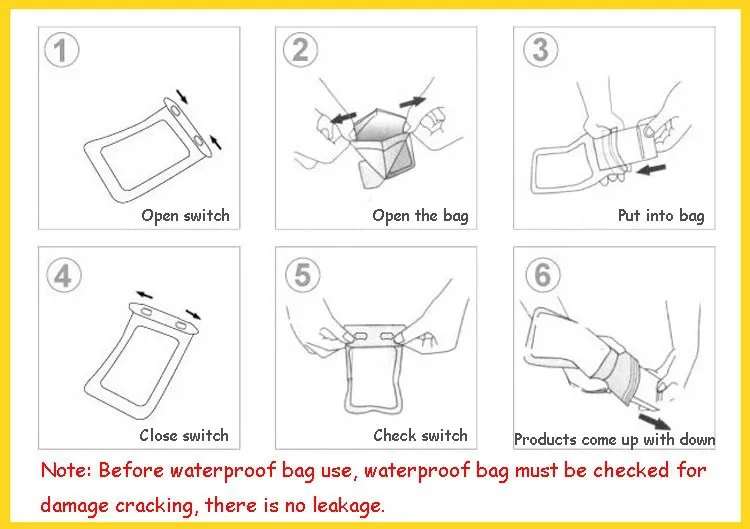 1
Open switch

2
Open the bag

3
Put into bag

4
Close switch

5
Check switch

6
Products come up with down

Note: Before waterproof bag use, waterproof bag must be checked for damage cracking, there is no leakage.