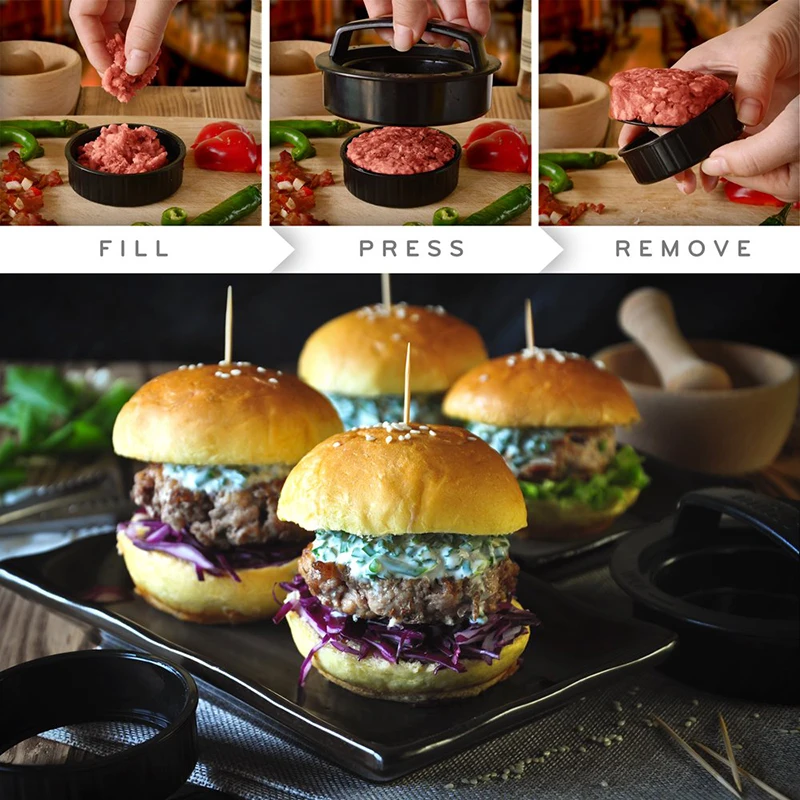 FILL

PRESS

REMOVE