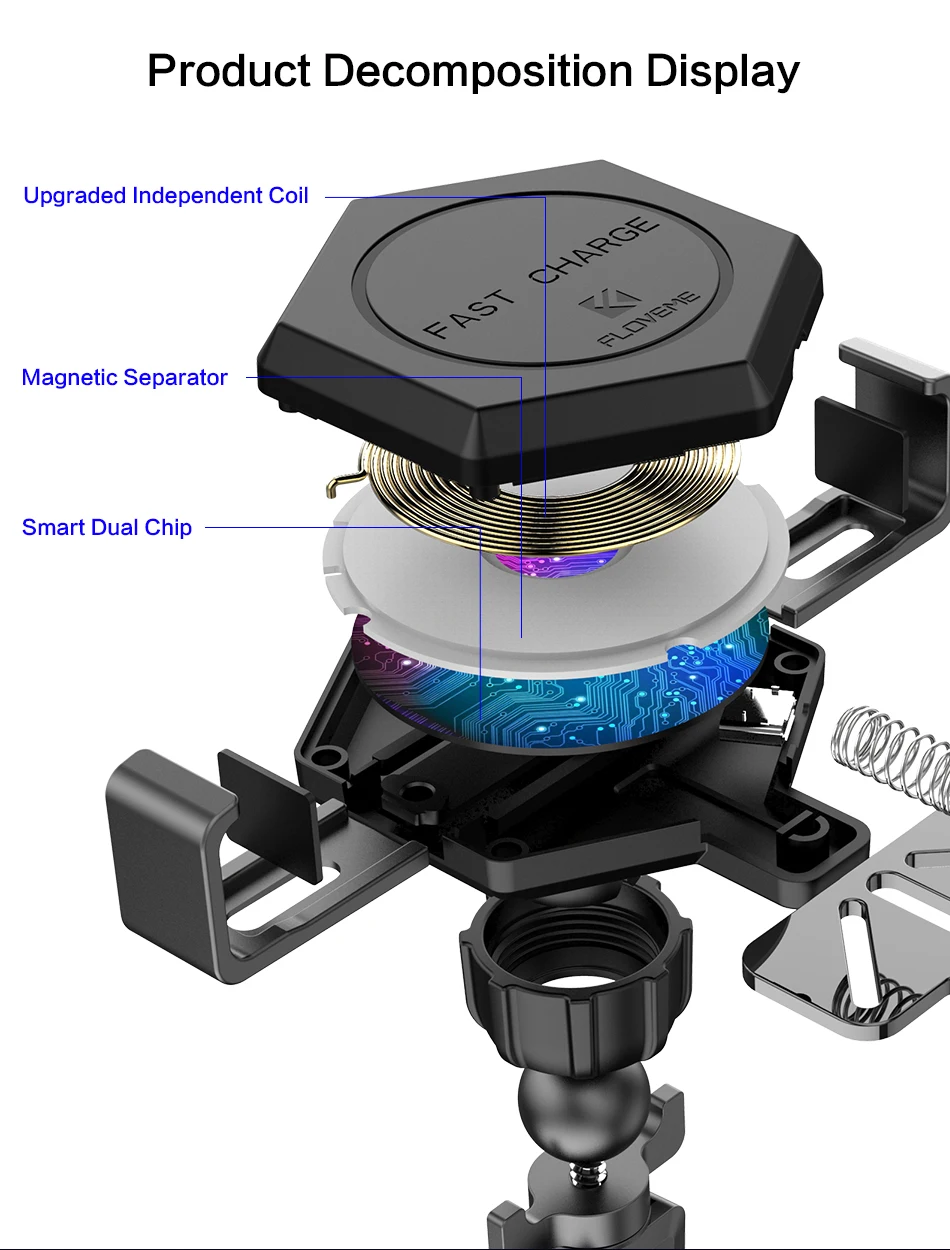 Product Decomposition Display

Upgraded Independent Coil

Magnetic Separator

Smart Dual Chip

FAST CHARGE

FLOVEME