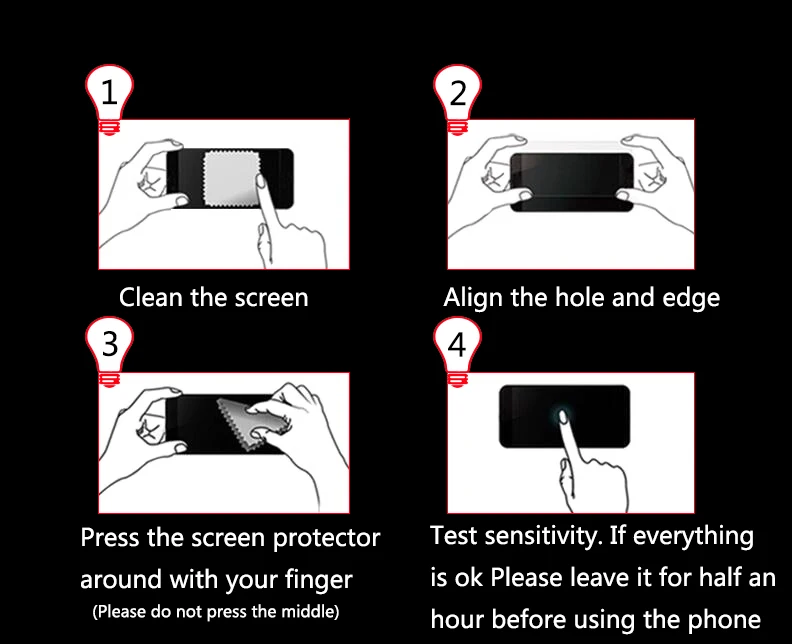 1

Clean the screen

2

Align the hole and edge

3

Press the screen protector around with your finger
(Please do not press the middle)

4

Test sensitivity. If everything is ok Please leave it for half an hour before using the phone