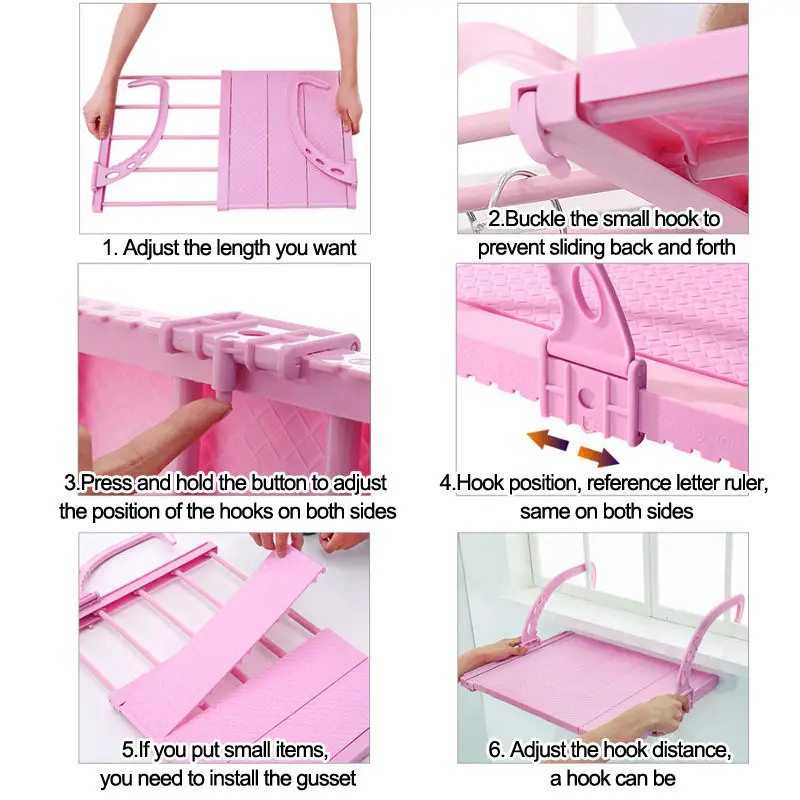 1. Adjust the length you want

2.Buckle the small hook to prevent sliding back and forth

3.Press and hold the button to adjust the position of the hooks on both sides

4.Hook position, reference letter ruler, same on both sides

5.If you put small items, you need to install the gusset

6. Adjust the hook distance, a hook can be