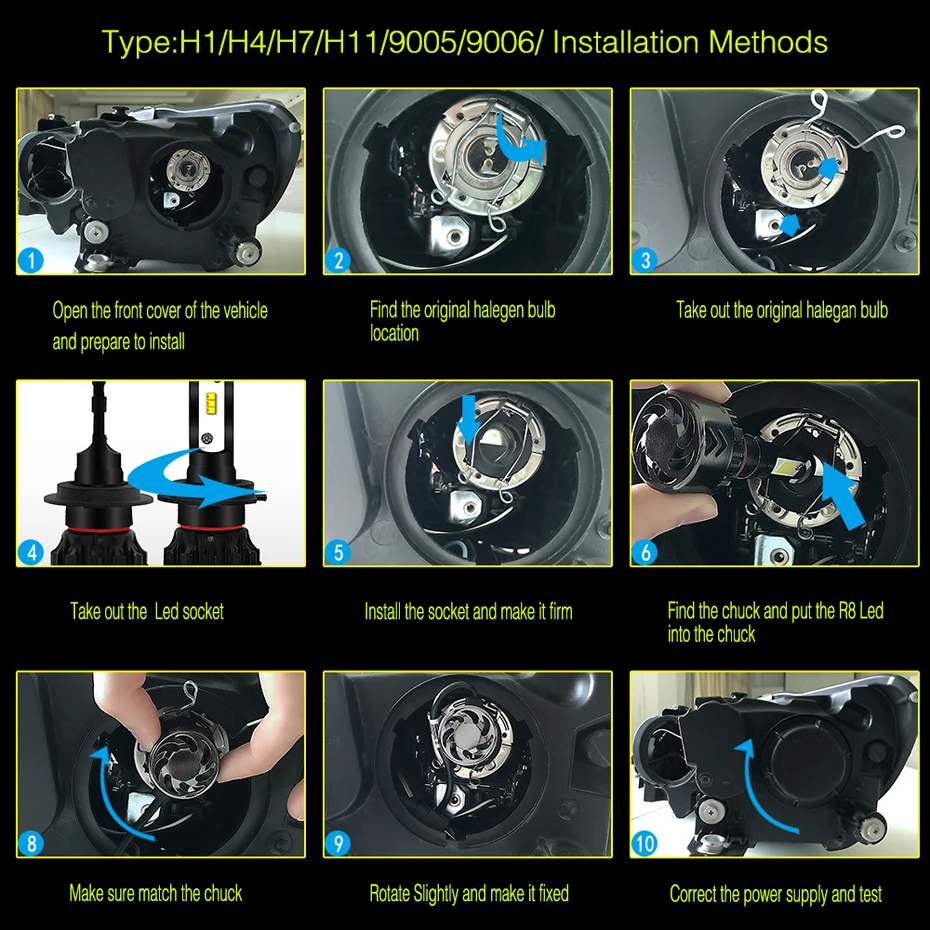 Type:H1/H4/H7/H11/9005/9006/ Installation Methods

1

Open the front cover of the vehicle and prepare to install

2

Find the original halegen bulb location

3

Take out the original halegan bulb

4

Take out the Led socket

5

Install the socket and make it firm

6

Find the chuck and put the R8 Led into the chuck

8

Make sure match the chuck

9

Rotate Slightly and make it fixed

10

Correct the power supply and test