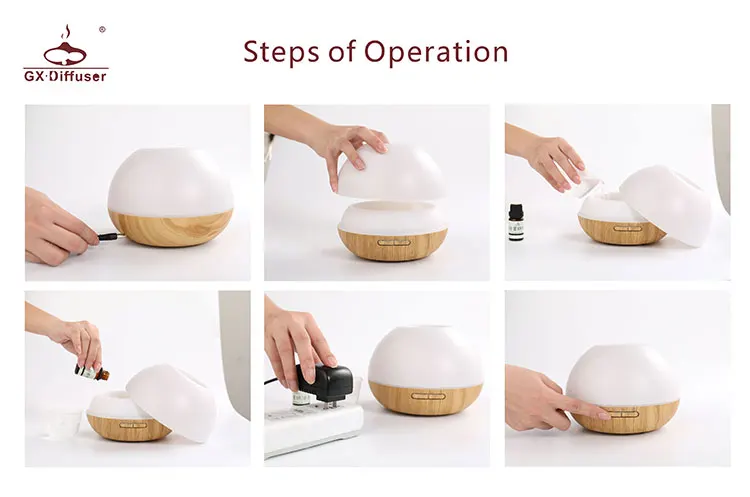 ®
GX·Diffuser

Steps of Operation