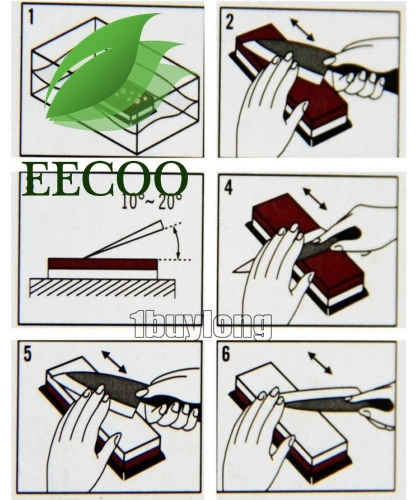 1

2

EECOO

10°~20°

4

1buylong

5

6