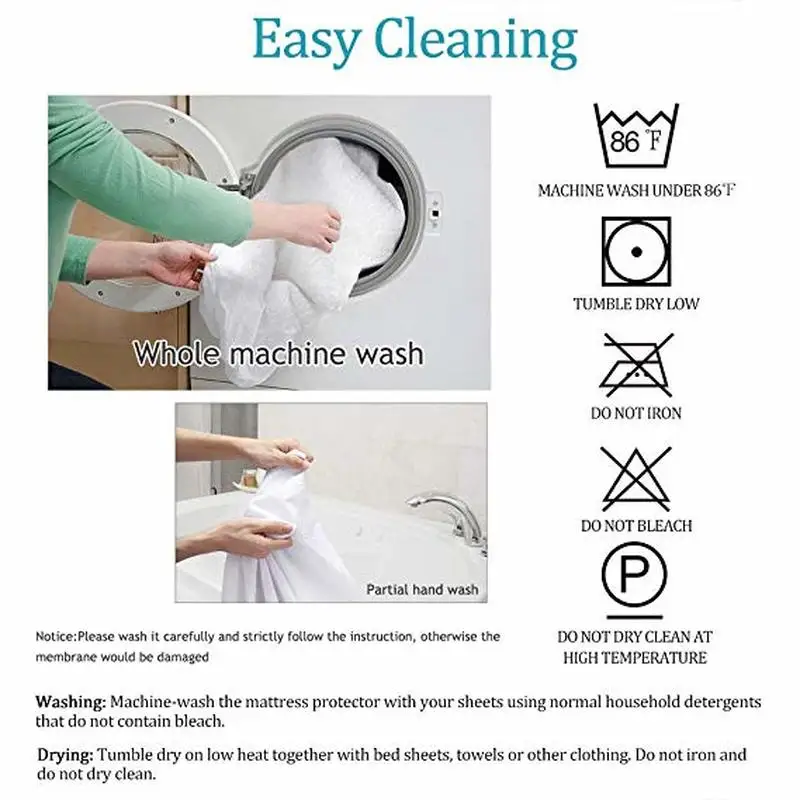 Easy Cleaning

Whole machine wash

Partial hand wash

Notice:Please wash it carefully and strictly follow the instruction, otherwise the membrane would be damaged

86 ℉

MACHINE WASH UNDER 86℉

TUMBLE DRY LOW

DO NOT IRON

DO NOT BLEACH

P

DO NOT DRY CLEAN AT HIGH TEMPERATURE

Washing: Machine-wash the mattress protector with your sheets using normal household detergents that do not contain bleach.

Drying: Tumble dry on low heat together with bed sheets, towels or other clothing. Do not iron and do not dry clean.