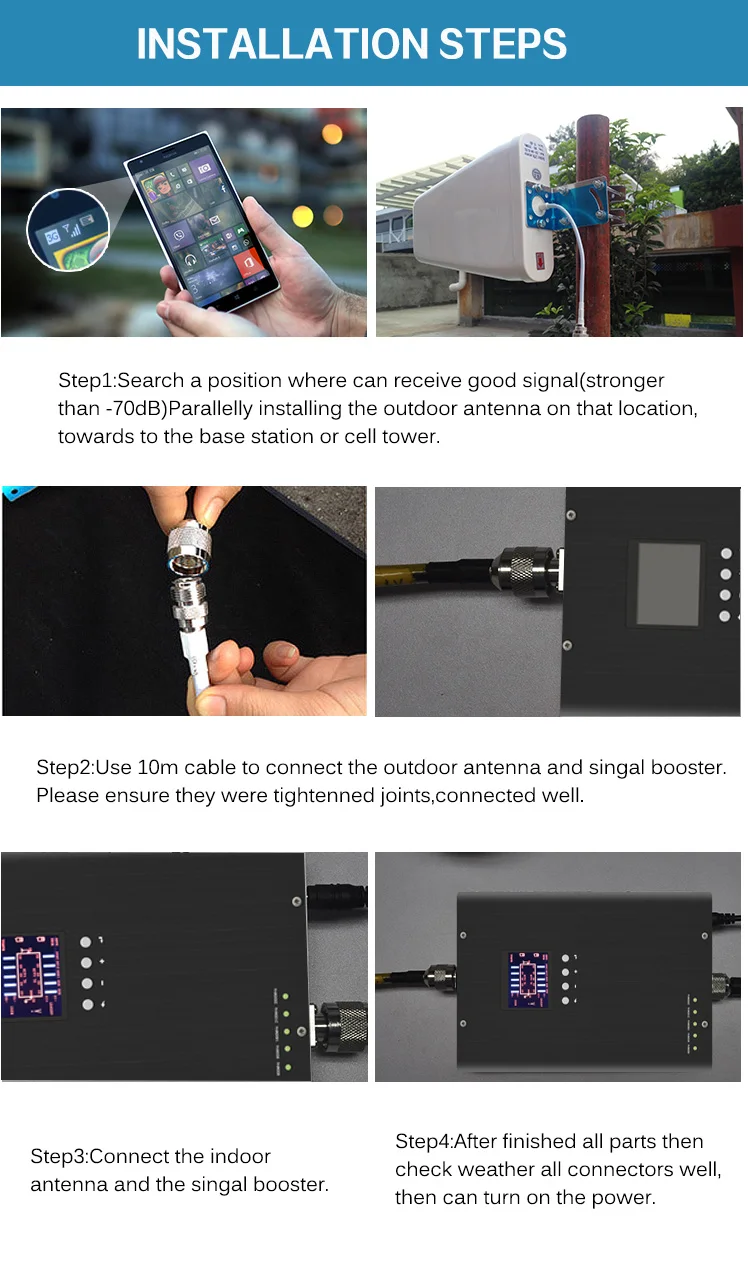 INSTALLATION STEPS

3G

Step1:Search a position where can receive good signal(stronger than -70dB)Parallelly installing the outdoor antenna on that location, towards to the base station or cell tower.

Step2:Use 10m cable to connect the outdoor antenna and singal booster. Please ensure they were tightenned joints,connected well.

Step3:Connect the indoor antenna and the singal booster.

Step4:After finished all parts then check weather all connectors well, then can turn on the power.