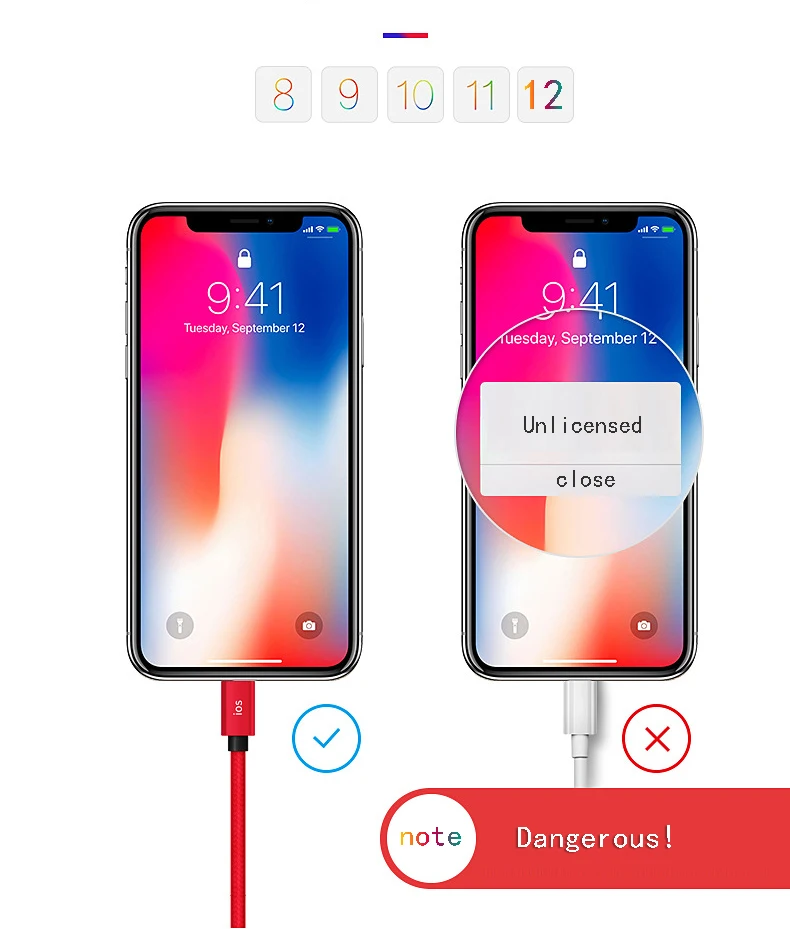 8 9 10 11 12

9:41
Tuesday, September 12

ios

9:41
Tuesday, September 12

Unlicensed
close

note Dangerous!