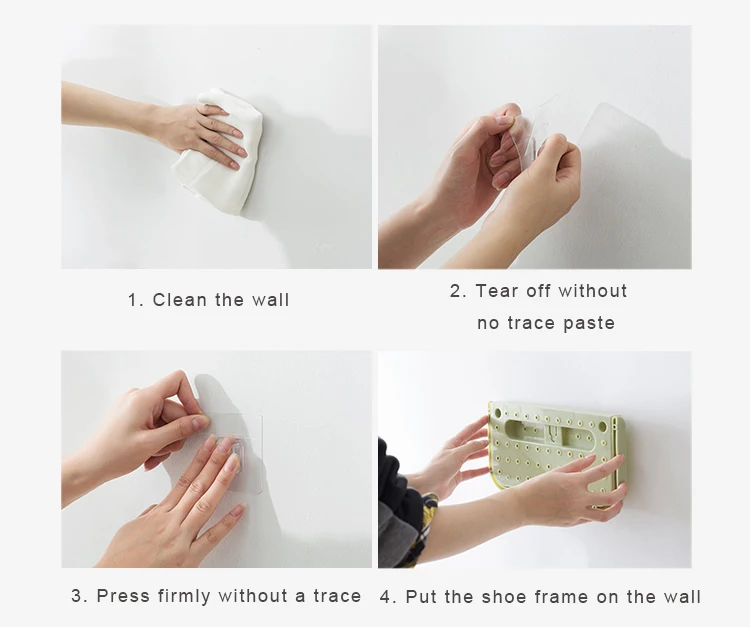 1. Clean the wall

2. Tear off without no trace paste

3. Press firmly without a trace

4. Put the shoe frame on the wall