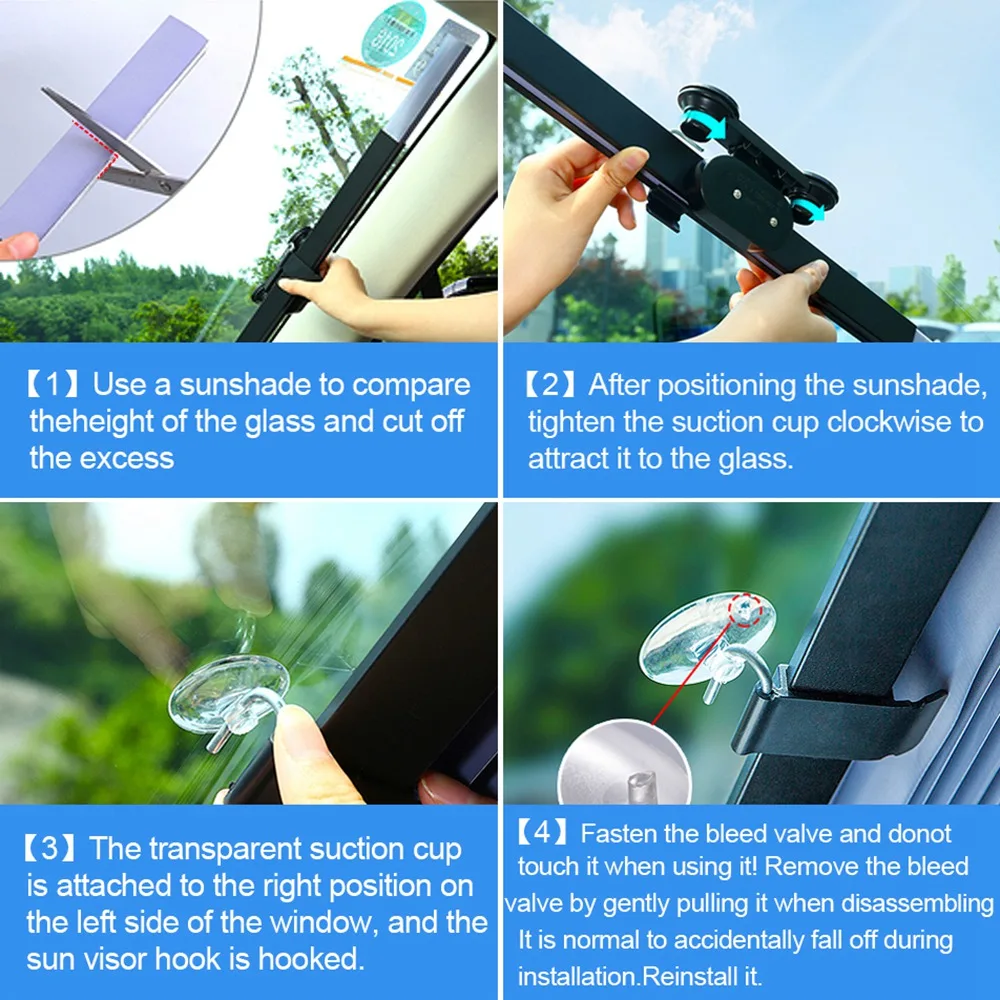 【1】Use a sunshade to compare theheight of the glass and cut off the excess

【2】After positioning the sunshade, tighten the suction cup clockwise to attract it to the glass.

【3】The transparent suction cup is attached to the right position on the left side of the window, and the sun visor hook is hooked.

【4】Fasten the bleed valve and donot touch it when using it! Remove the bleed valve by gently pulling it when disassembling It is normal to accidentally fall off during installation.Reinstall it.