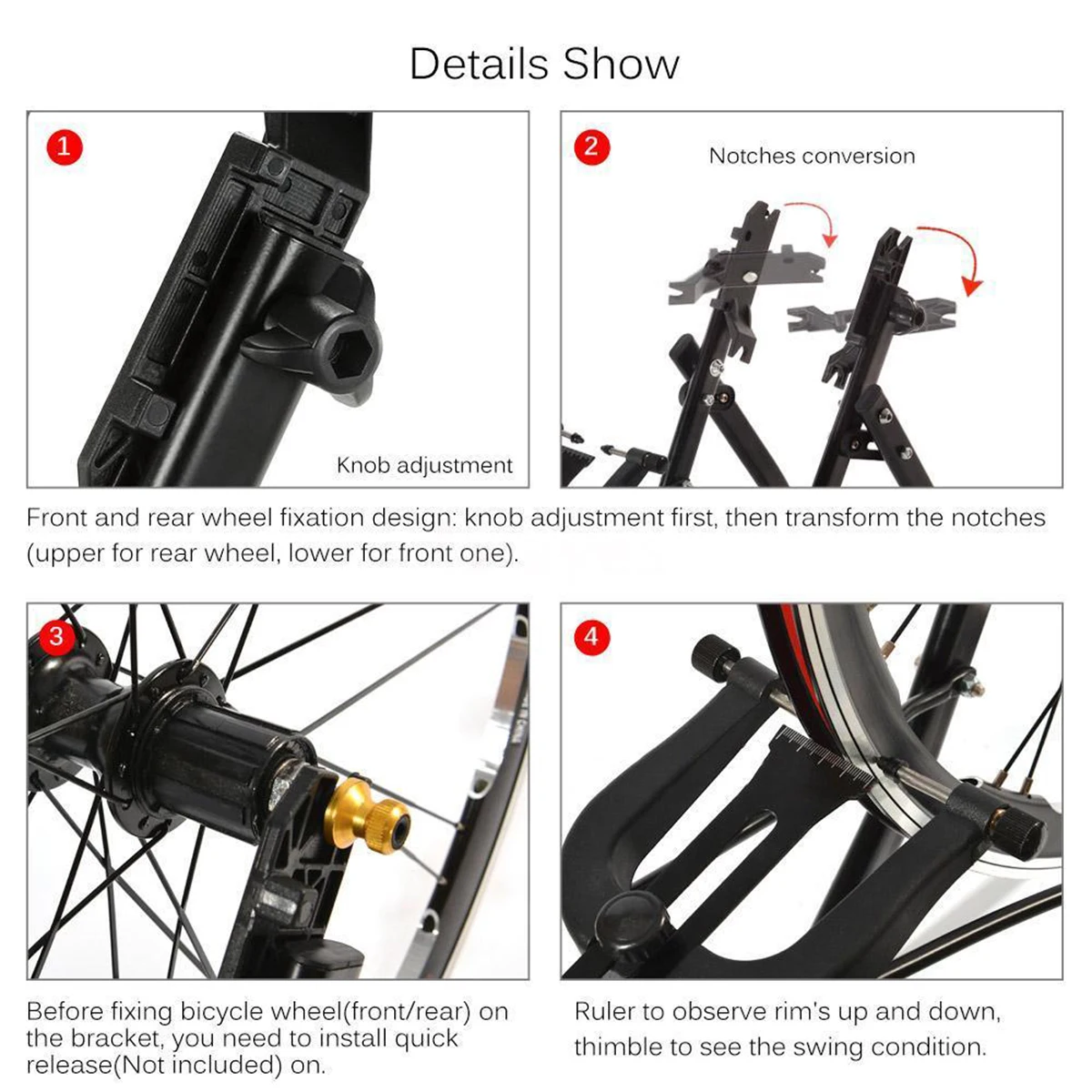 Details Show

1

Knob adjustment

2

Notches conversion

Front and rear wheel fixation design: knob adjustment first, then transform the notches (upper for rear wheel, lower for front one).

3

Before fixing bicycle wheel(front/rear) on the bracket, you need to install quick release(Not included) on.

4

Ruler to observe rim's up and down, thimble to see the swing condition.