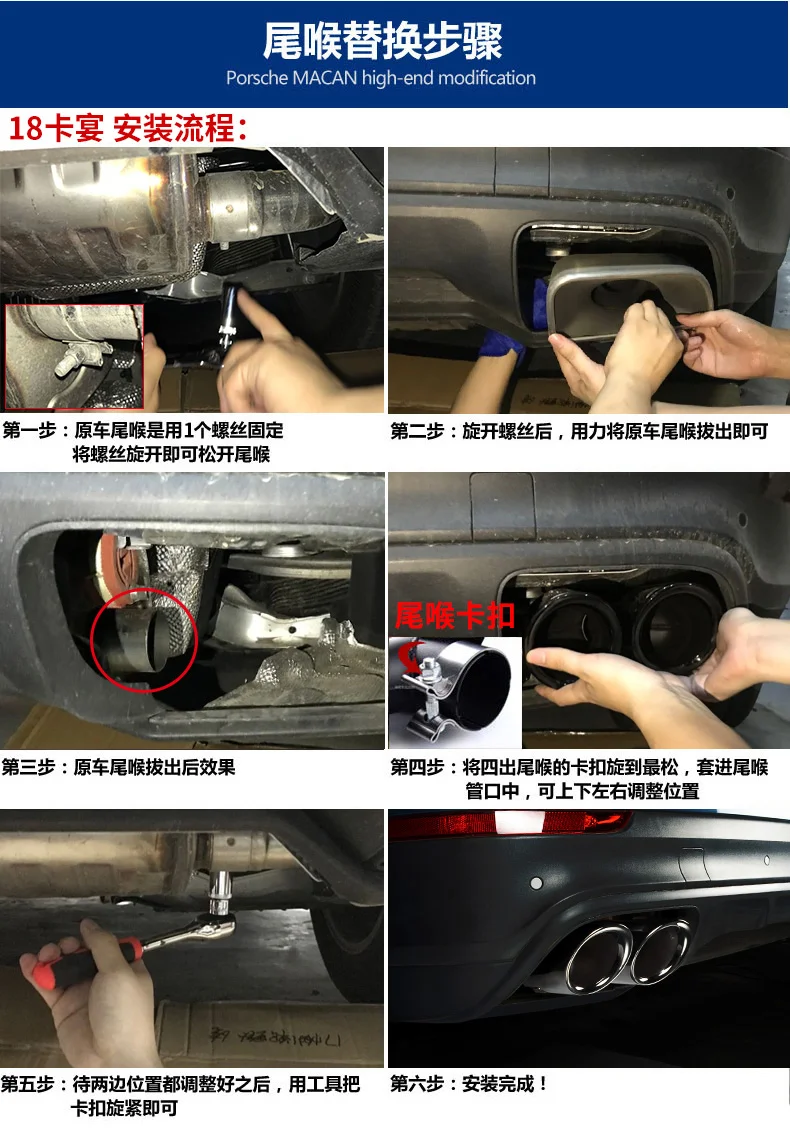 尾喉替换步骤
Porsche MACAN high-end modification

18卡宴 安装流程：

第一步：原车尾喉是用1个螺丝固定
将螺丝旋开即可松开尾喉

第二步：旋开螺丝后，用力将原车尾喉拔出即可

第三步：原车尾喉拔出后效果

尾喉卡扣

第四步：将四出尾喉的卡扣旋到最松，套进尾喉管口中，可上下左右调整位置

第五步：待两边位置都调整好之后，用工具把卡扣旋紧即可

第六步：安装完成！