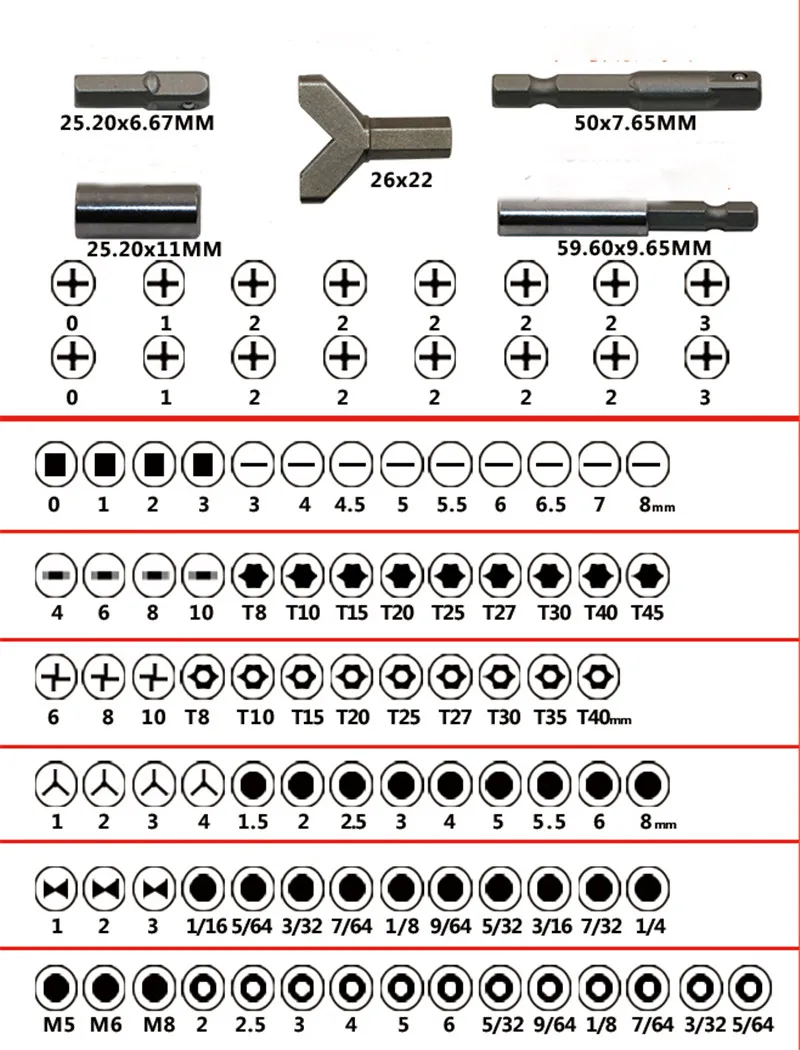 25.20x6.67MM

26x22

50x7.65MM

25.20x11MM

59.60x9.65MM

0 1 2 2 2 2 2 3

0 1 2 2 2 2 2 3

0 1 2 3 3 4 4.5 5 5.5 6 6.5 7 8mm

4 6 8 10 T8 T10 T15 T20 T25 T27 T30 T40 T45

6 8 10 T8 T10 T15 T20 T25 T27 T30 T35 T40mm

1 2 3 4 1.5 2 2.5 3 4 5 5.5 6 8mm

1 2 3 1/16 5/64 3/32 7/64 1/8 9/64 5/32 3/16 7/32 1/4

M5 M6 M8 2 2.5 3 4 5 6 5/32 9/64 1/8 7/64 3/32 5/64