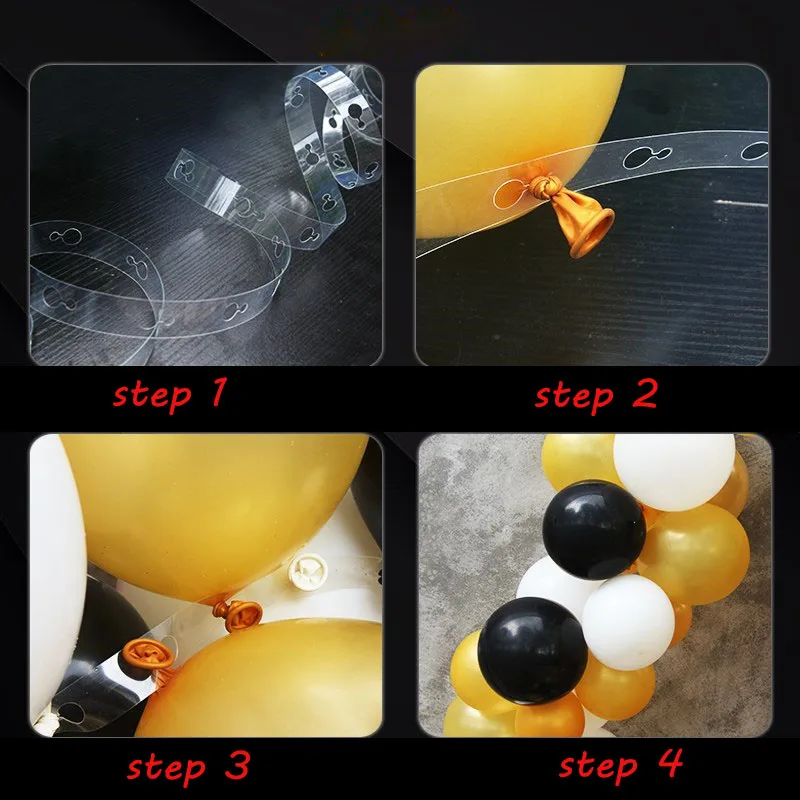 step 1

step 2

step 3

step 4