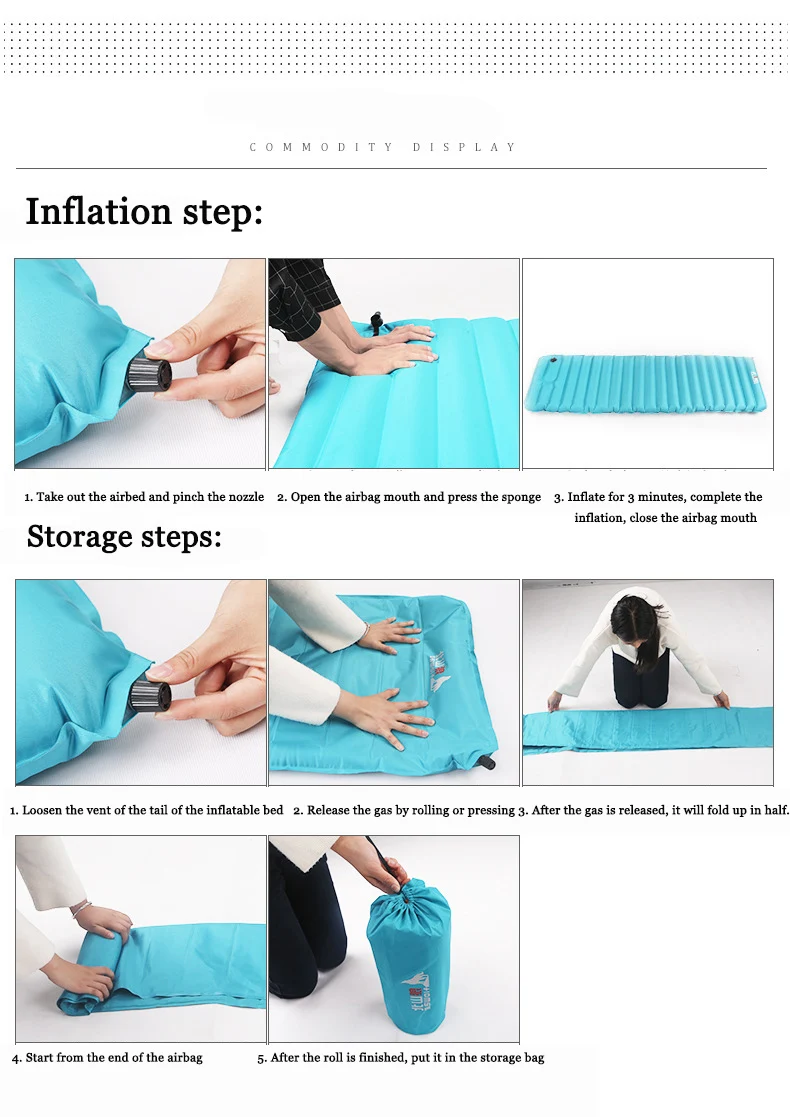 COMMODITY DISPLAY

Inflation step:

1. Take out the airbed and pinch the nozzle

2. Open the airbag mouth and press the sponge

3. Inflate for 3 minutes, complete the inflation, close the airbag mouth

Storage steps:

1. Loosen the vent of the tail of the inflatable bed

2. Release the gas by rolling or pressing

3. After the gas is released, it will fold up in half.

4. Start from the end of the airbag

5. After the roll is finished, put it in the storage bag