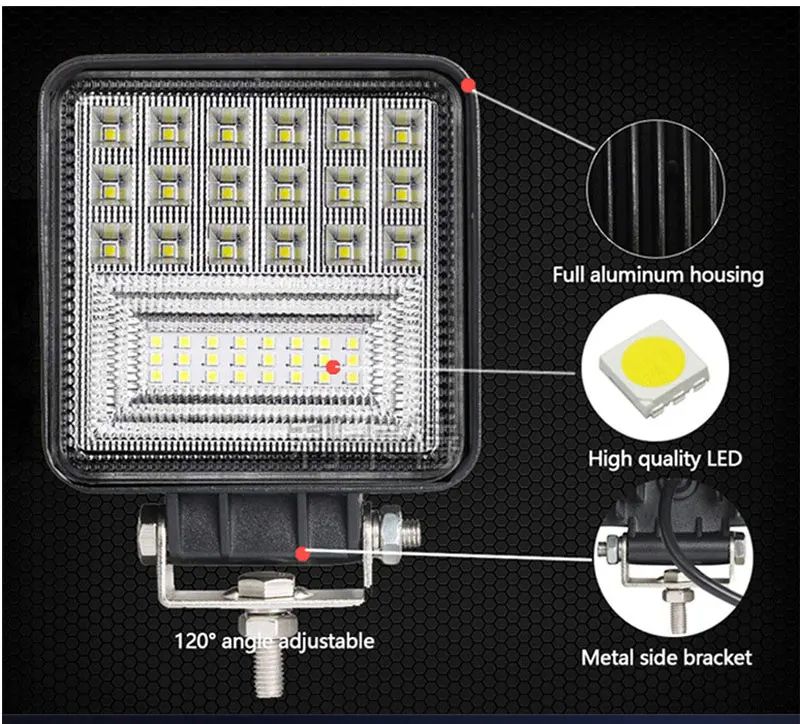 Full aluminum housing

High quality LED

120° angle adjustable

Metal side bracket