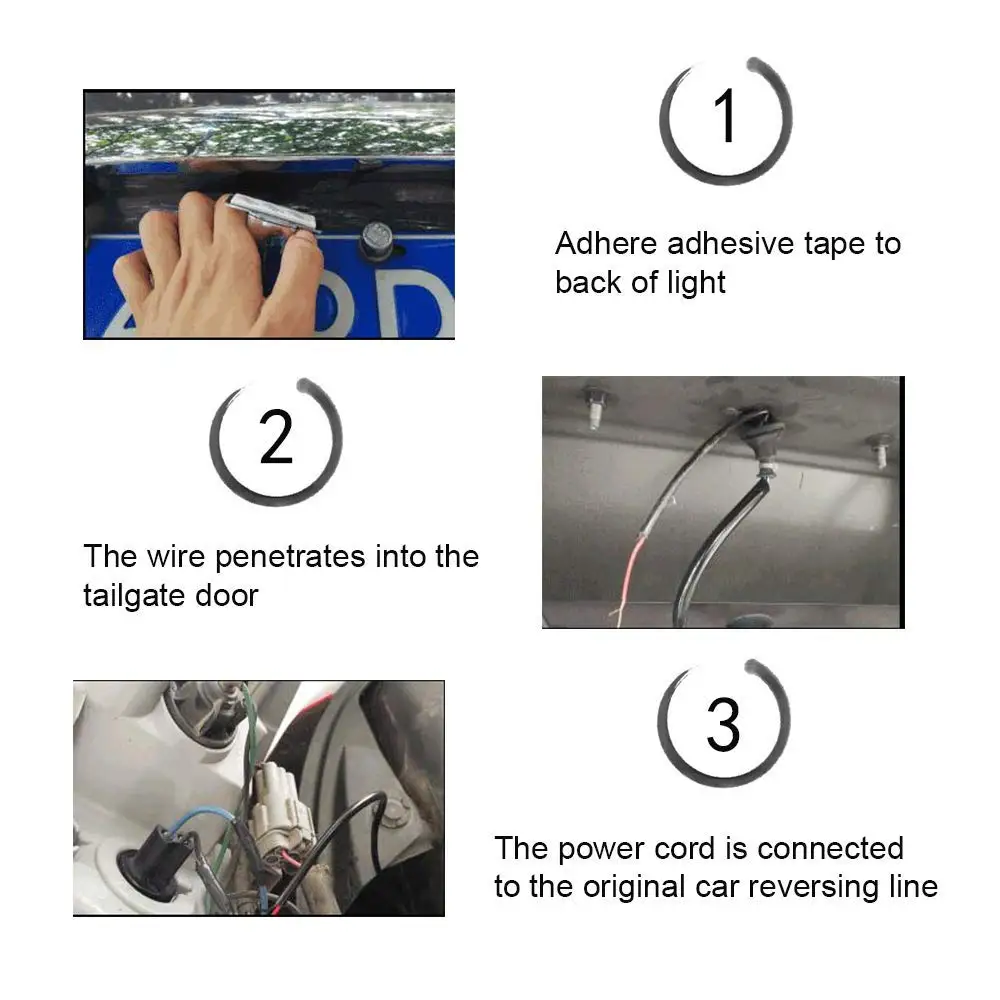 1

Adhere adhesive tape to back of light

2

The wire penetrates into the tailgate door

3

The power cord is connected to the original car reversing line