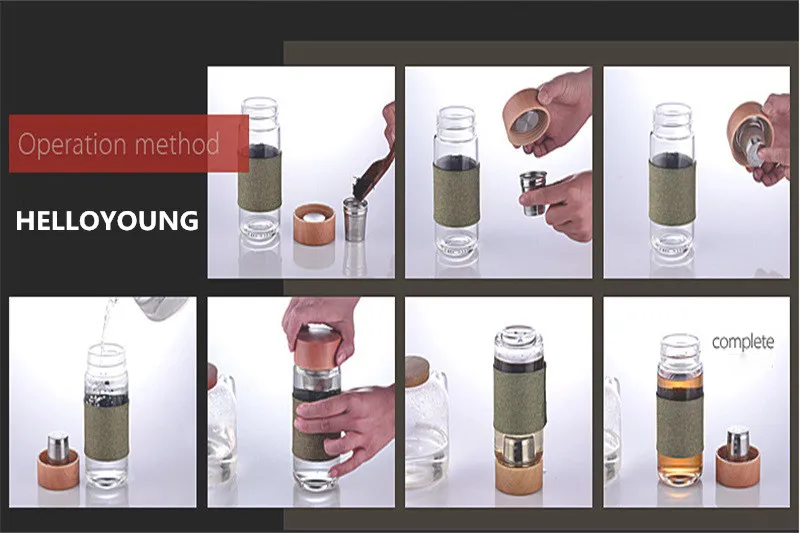 Operation method

HELLOYOUNG

complete