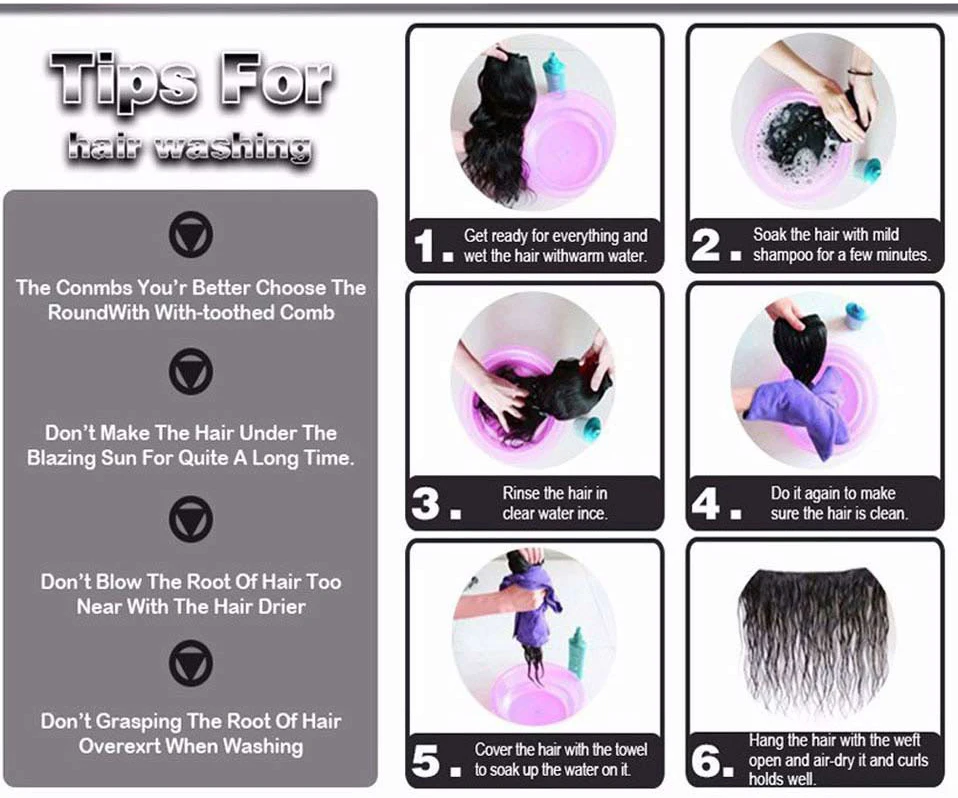 Tips For
hair washing

The Conmbs You'r Better Choose The RoundWith With-toothed Comb

Don't Make The Hair Under The Blazing Sun For Quite A Long Time.

Don't Blow The Root Of Hair Too Near With The Hair Drier

Don't Grasping The Root Of Hair Overexrt When Washing

1. Get ready for everything and wet the hair withwarm water.

2. Soak the hair with mild shampoo for a few minutes.

3. Rinse the hair in clear water ince.

4. Do it again to make sure the hair is clean.

5. Cover the hair with the towel to soak up the water on it.

6. Hang the hair with the weft open and air-dry it and curls holds well.