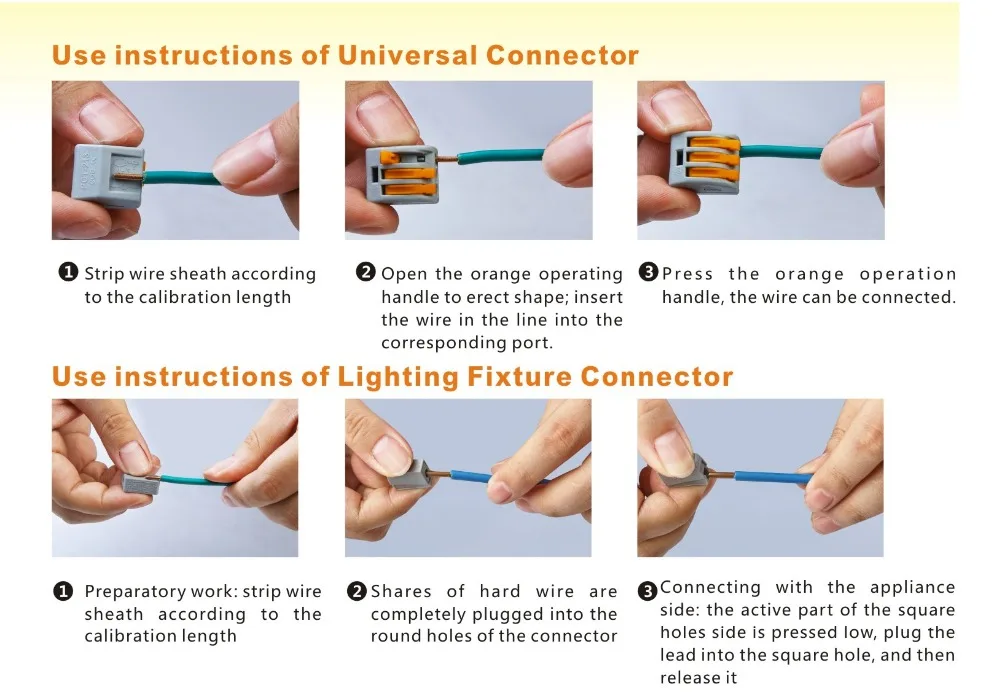 Use instructions of Universal Connector

❶ Strip wire sheath according to the calibration length

❷ Open the orange operating handle to erect shape; insert the wire in the line into the corresponding port.

❸ Press the orange operation handle, the wire can be connected.

Use instructions of Lighting Fixture Connector

❶ Preparatory work: strip wire sheath according to the calibration length

❷ Shares of hard wire are completely plugged into the round holes of the connector

❸ Connecting with the appliance side: the active part of the square holes side is pressed low, plug the lead into the square hole, and then release it