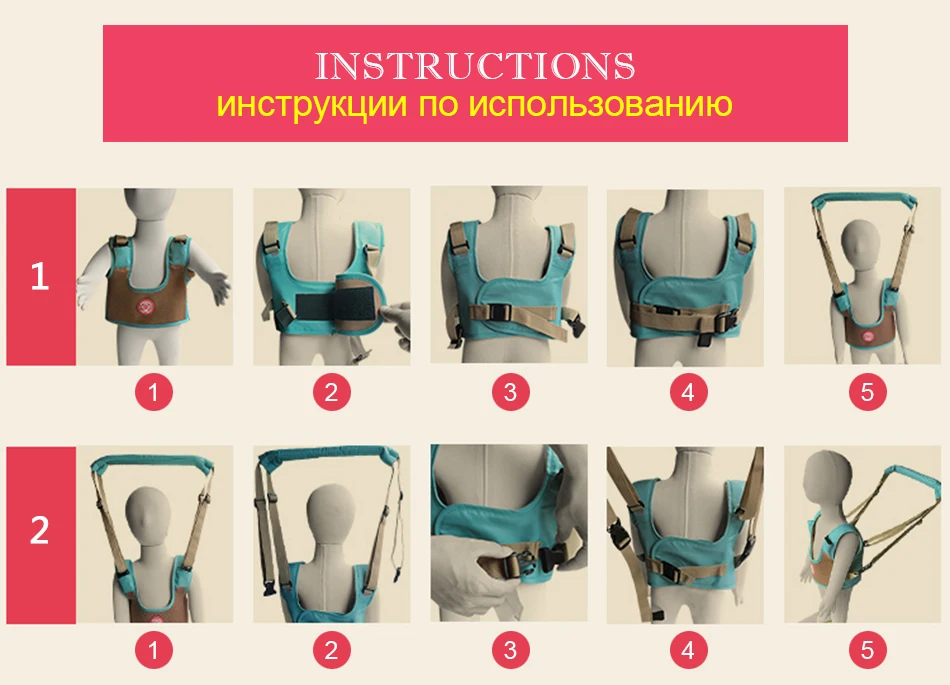 INSTRUCTIONS
инструкции по использованию

1

1 2 3 4 5

2

1 2 3 4 5