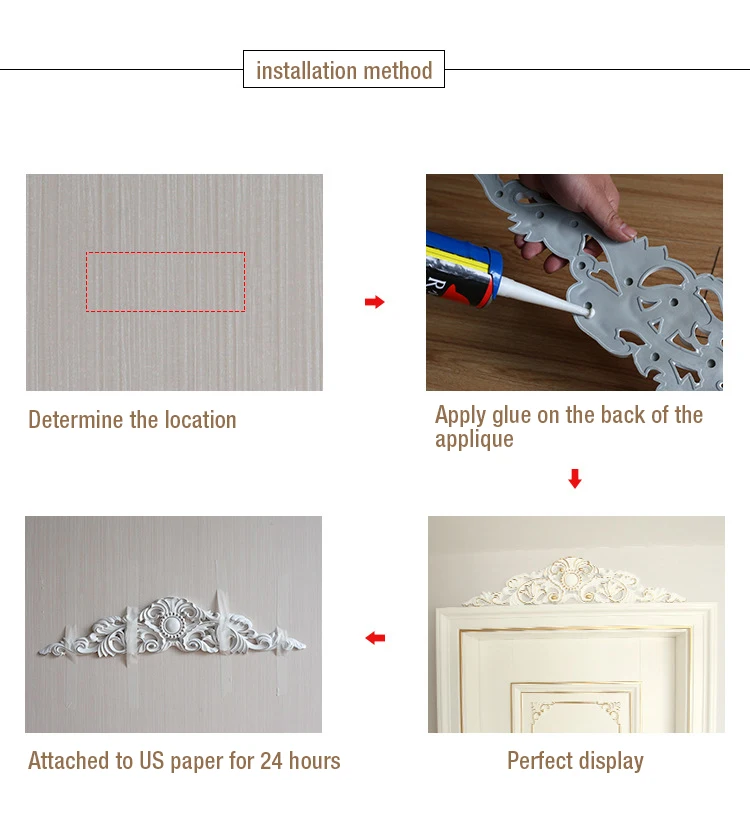 installation method

Determine the location

Apply glue on the back of the applique

Attached to US paper for 24 hours

Perfect display