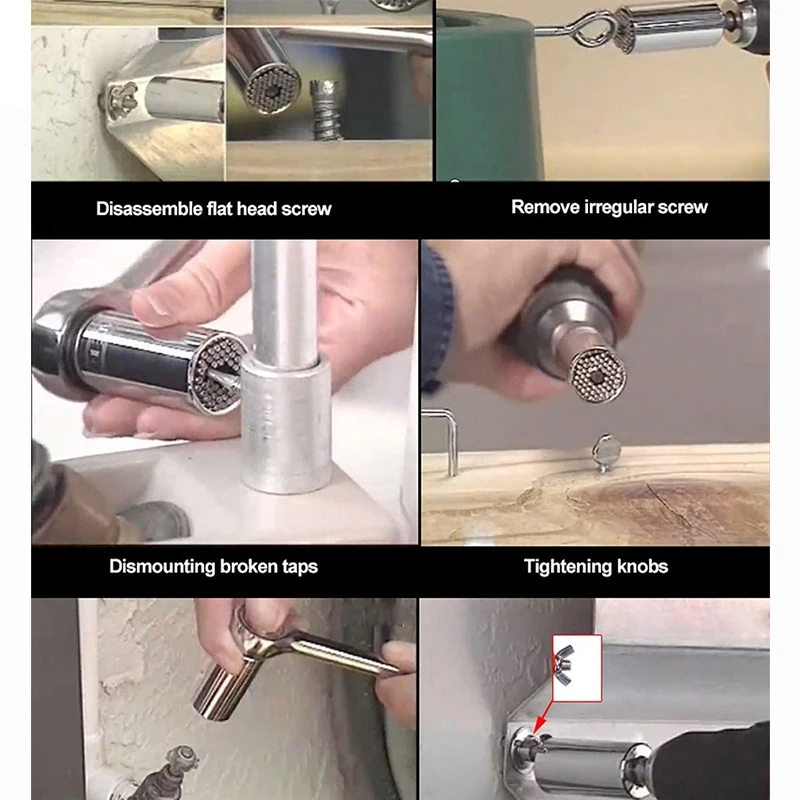 Disassemble flat head screw

Remove irregular screw

Dismounting broken taps

Tightening knobs