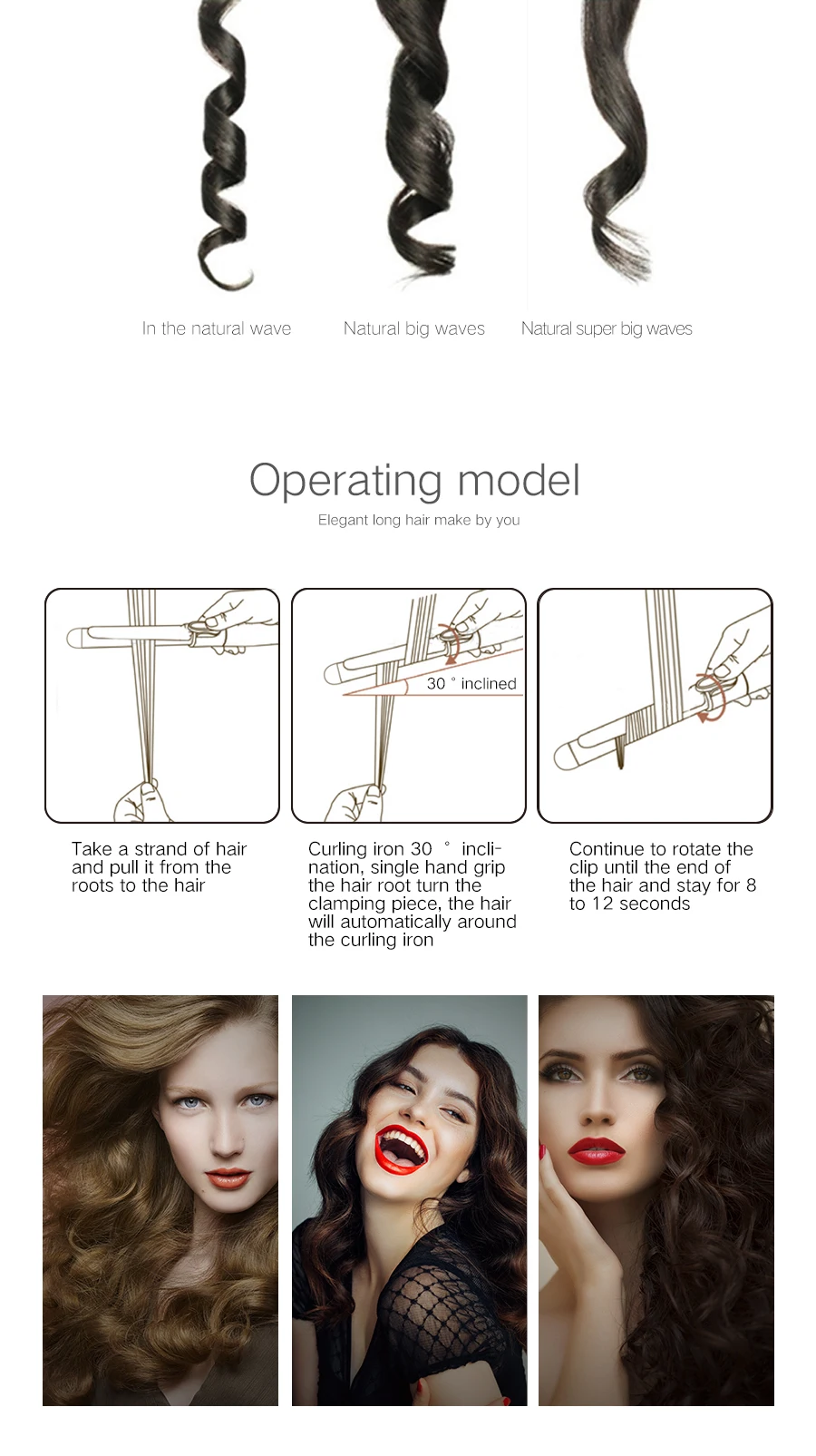 In the natural wave

Natural big waves

Natural super big waves

Operating model

Elegant long hair make by you

30 ° inclined

Take a strand of hair and pull it from the roots to the hair

Curling iron 30 ° inclination, single hand grip the hair root turn the clamping piece, the hair will automatically around the curling iron

Continue to rotate the clip until the end of the hair and stay for 8 to 12 seconds