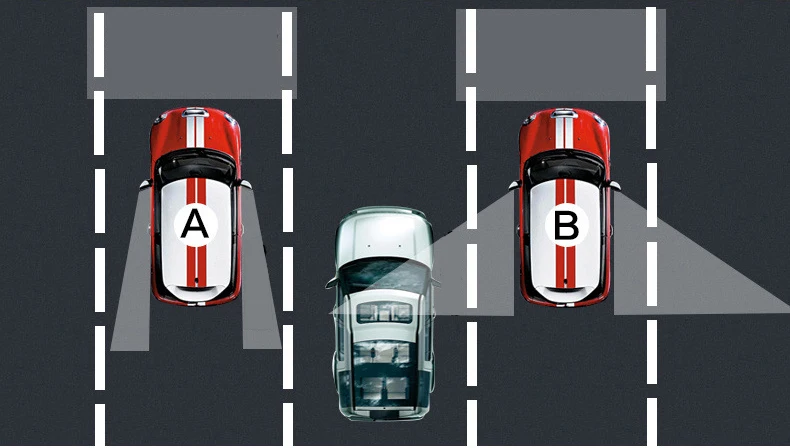 A

B