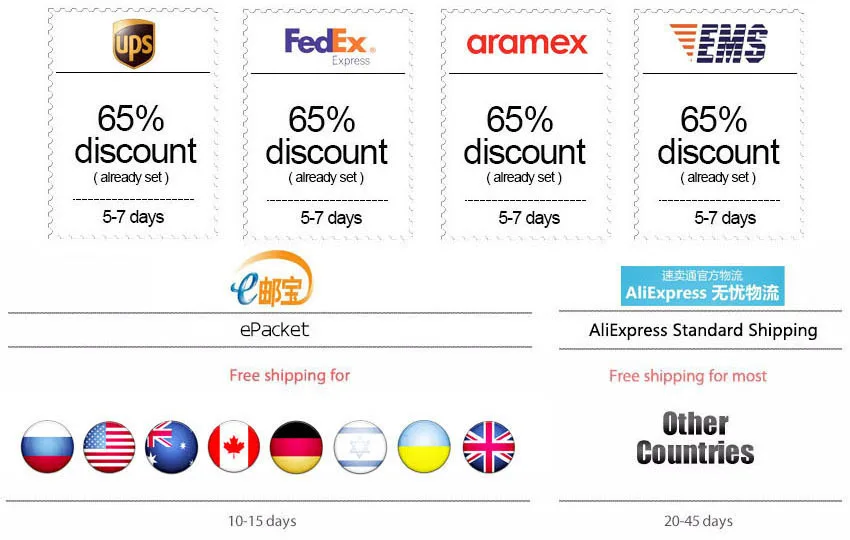 ups

65%
discount
( already set )

5-7 days

FedEx
Express

65%
discount
( already set )

5-7 days

aramex

65%
discount
( already set )

5-7 days

EMS

65%
discount
( already set )

5-7 days

e邮宝

ePacket

Free shipping for

10-15 days

速卖通官方物流
AliExpress 无忧物流

AliExpress Standard Shipping

Free shipping for most

Other
Countries

20-45 days