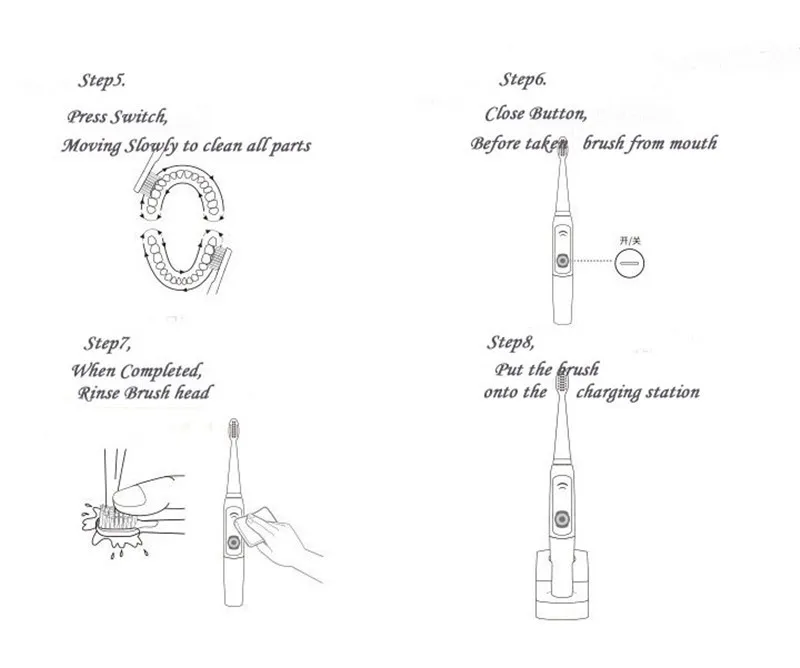 Step5.

Press Switch,
Moving Slowly to clean all parts

Step6.

Close Button,
Before taken brush from mouth

开/关

Step7,

When Completed,
Rinse Brush head

Step8,

Put the brush
onto the charging station