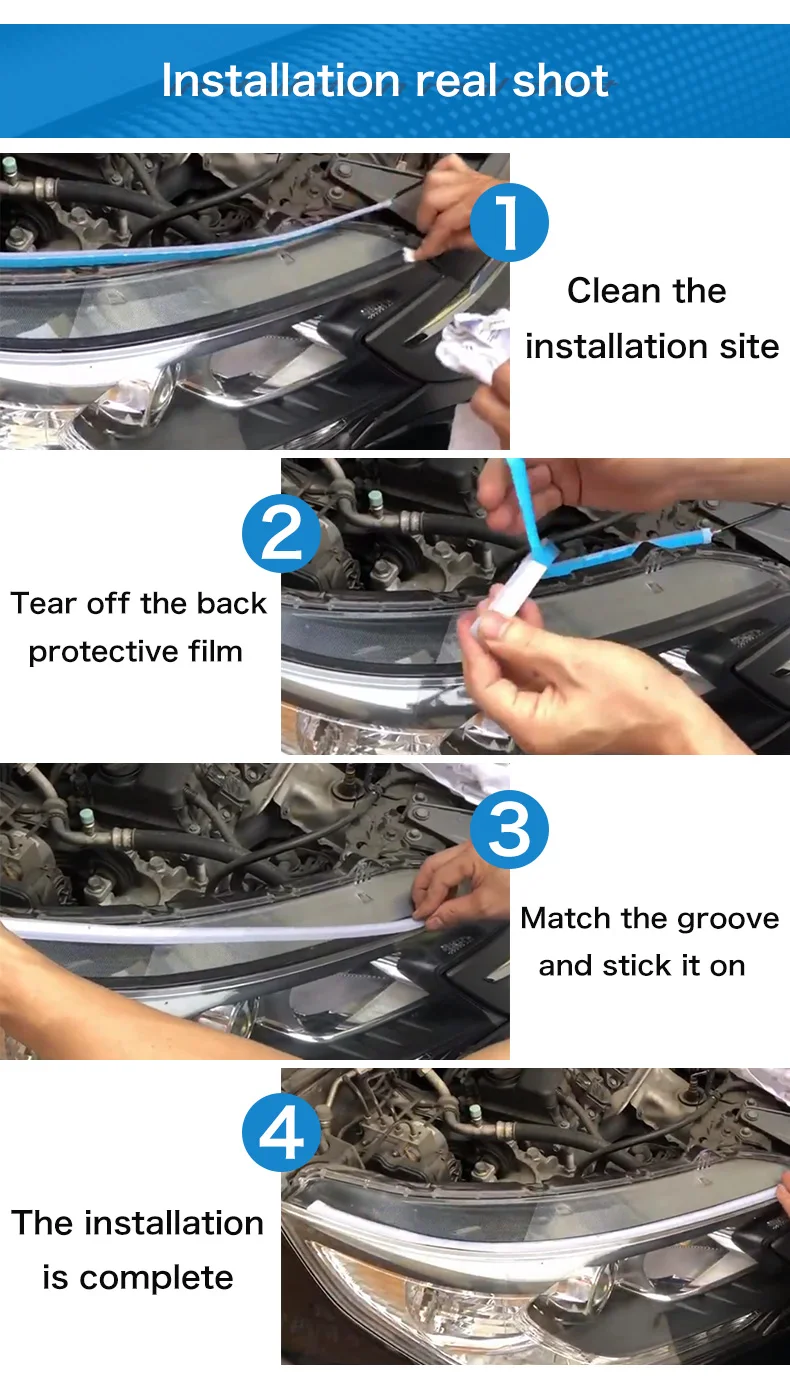 Installation real shot

1

Clean the installation site

2

Tear off the back protective film

3

Match the groove and stick it on

4

The installation is complete