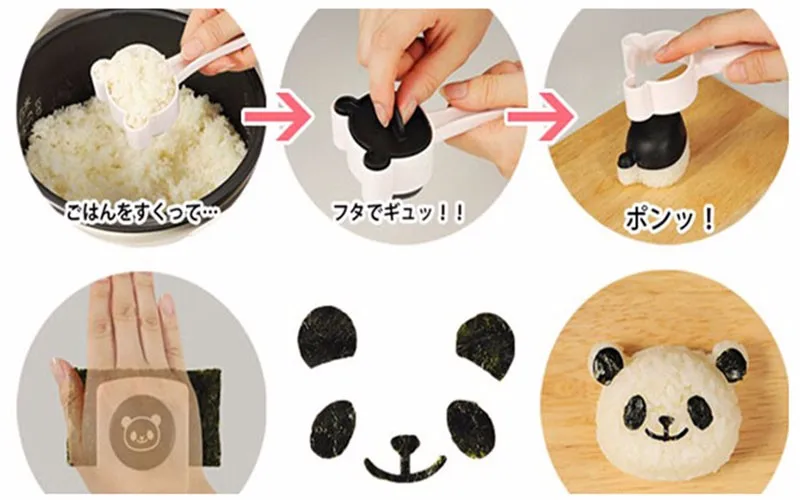 ごはんをすくって…

フタでギュッ！！

ポンッ！