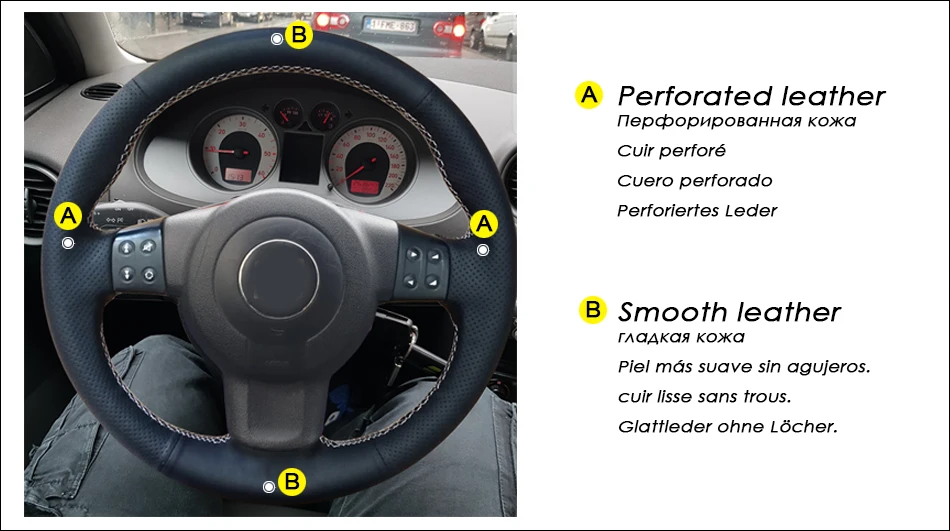 B

A

A

B

A Perforated leather
Перфорированная кожа
Cuir perforé
Cuero perforado
Perforiertes Leder

B Smooth leather
гладкая кожа
Piel más suave sin agujeros.
cuir lisse sans trous.
Glattleder ohne Löcher.