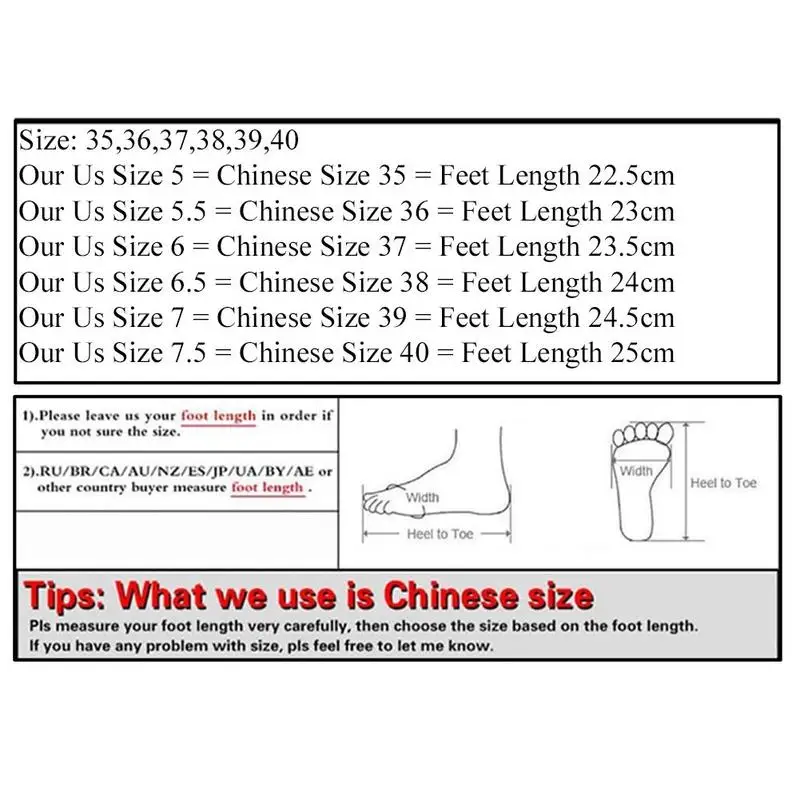 Size: 35,36,37,38,39,40
Our Us Size 5 = Chinese Size 35 = Feet Length 22.5cm
Our Us Size 5.5 = Chinese Size 36 = Feet Length 23cm
Our Us Size 6 = Chinese Size 37 = Feet Length 23.5cm
Our Us Size 6.5 = Chinese Size 38 = Feet Length 24cm
Our Us Size 7 = Chinese Size 39 = Feet Length 24.5cm
Our Us Size 7.5 = Chinese Size 40 = Feet Length 25cm

1).Please leave us your foot length in order if you not sure the size.

2).RU/BR/CA/AU/NZ/ES/JP/UA/BY/AE or other country buyer measure foot length .

Width
Heel to Toe
Width
Heel to Toe

Tips: What we use is Chinese size
Pls measure your foot length very carefully, then choose the size based on the foot length.
If you have any problem with size, pls feel free to let me know.