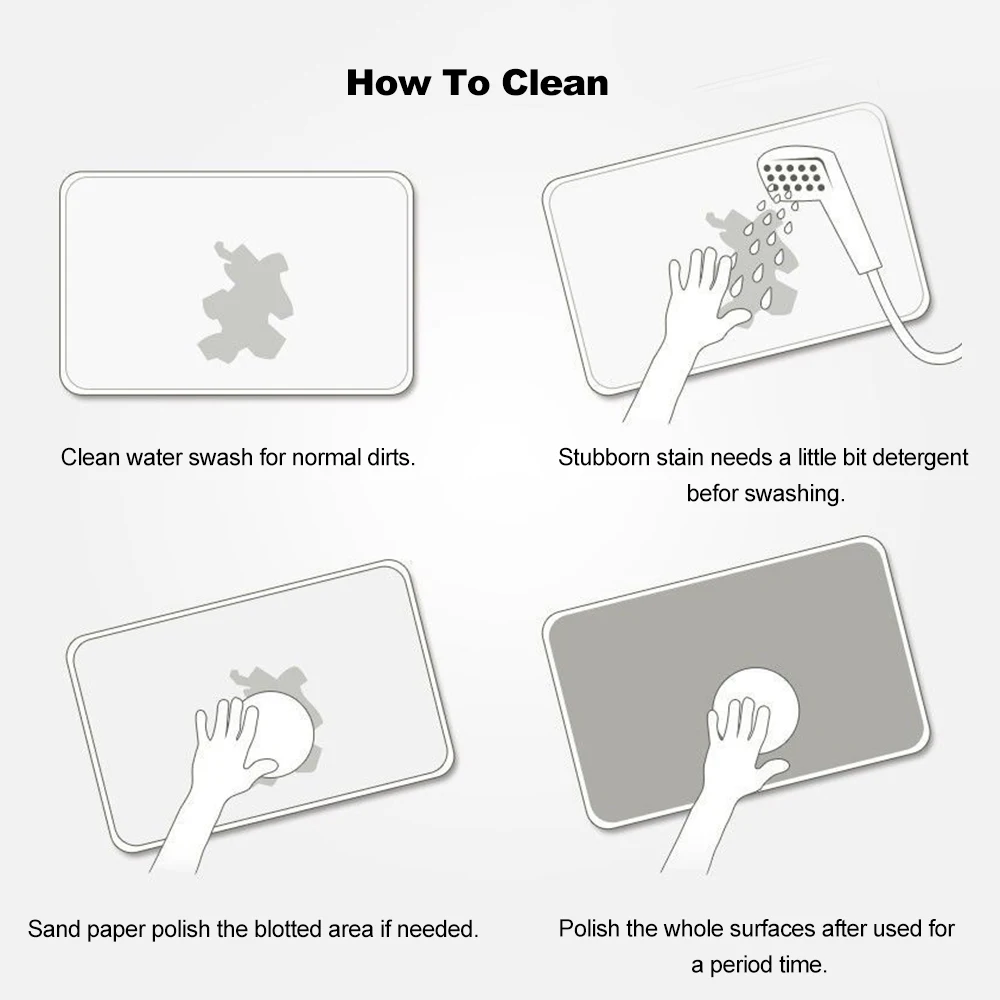 How To Clean

Clean water swash for normal dirts.

Stubborn stain needs a little bit detergent befor swashing.

Sand paper polish the blotted area if needed.

Polish the whole surfaces after used for a period time.