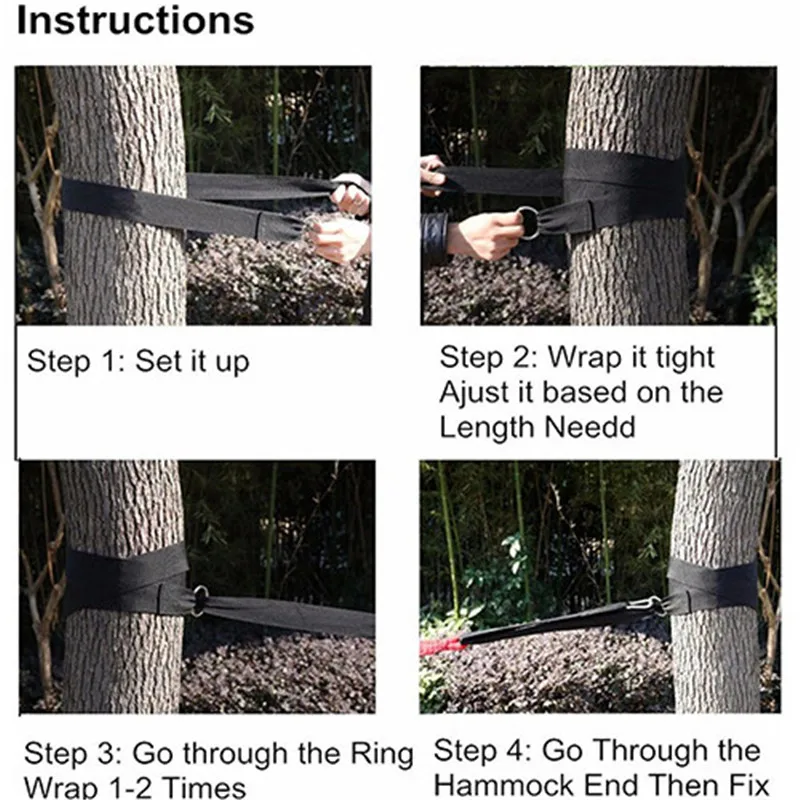 Instructions

Step 1: Set it up

Step 2: Wrap it tight
Ajust it based on the Length Needd

Step 3: Go through the Ring
Wrap 1-2 Times

Step 4: Go Through the Hammock End Then Fix