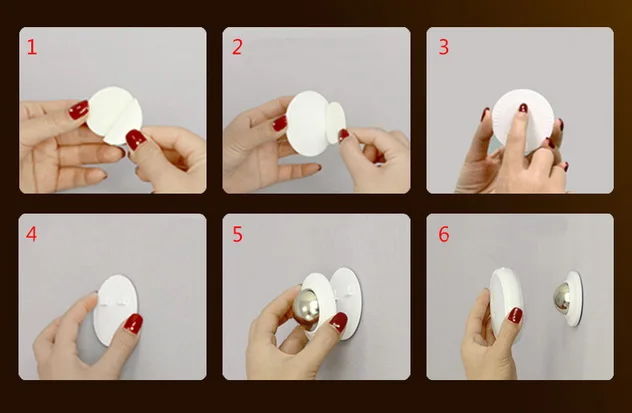 1

2

3

4

5

6