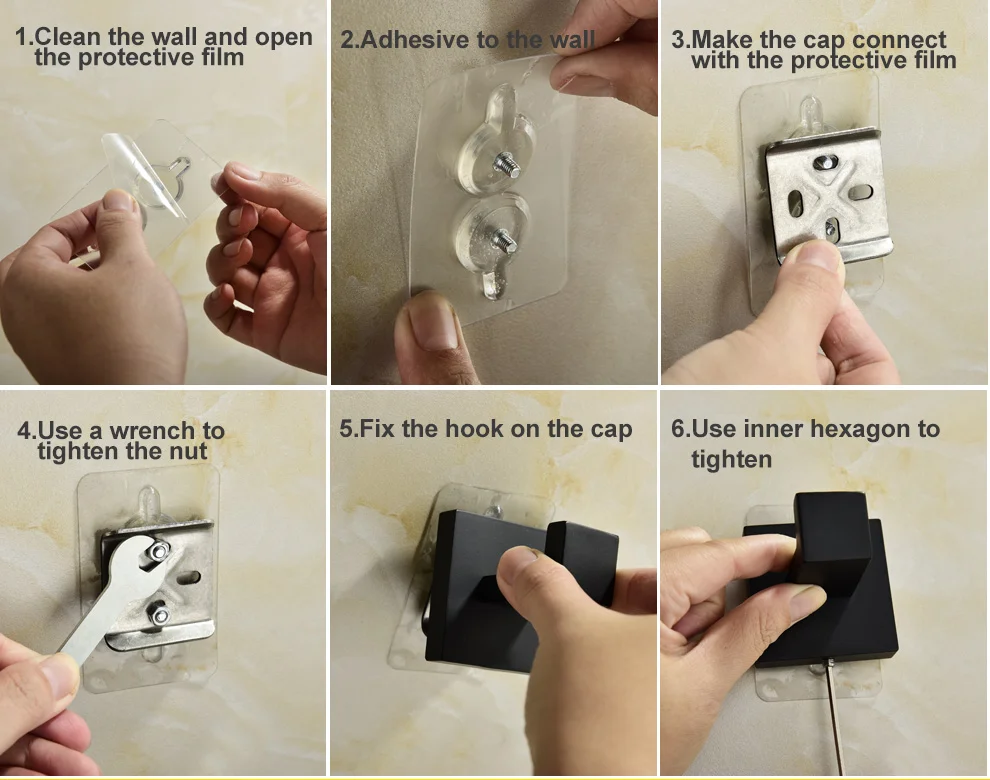 1.Clean the wall and open the protective film

2.Adhesive to the wall

3.Make the cap connect with the protective film

4.Use a wrench to tighten the nut

5.Fix the hook on the cap

6.Use inner hexagon to tighten